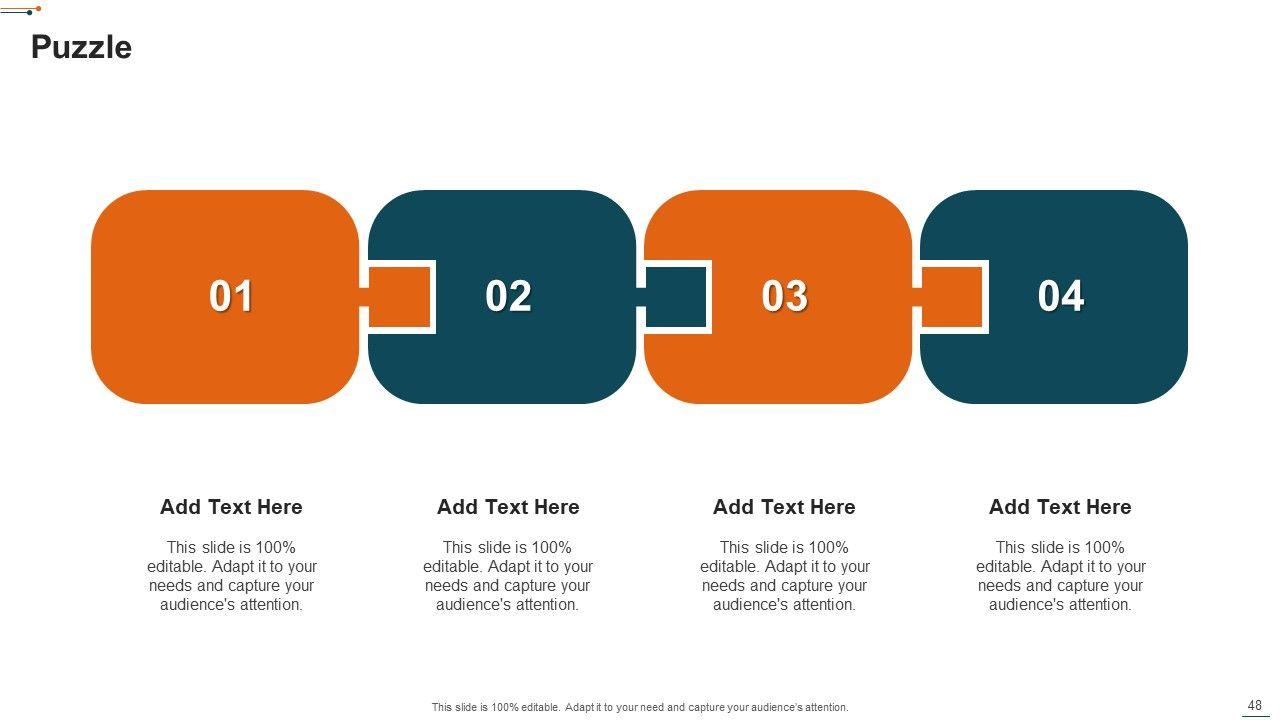 Puzzle

01

02

03

04

Add Text Here

This slide is 100% editable. Adapt it to your needs and capture your audience's attention.

Add Text Here

This slide is 100% editable. Adapt it to your needs and capture your audience's attention.

Add Text Here

This slide is 100% editable. Adapt it to your needs and capture your audience's attention.

Add Text Here

This slide is 100% editable. Adapt it to your needs and capture your audience's attention.

This slide is 100% editable. Adapt it to your need and capture your audience's attention.

48