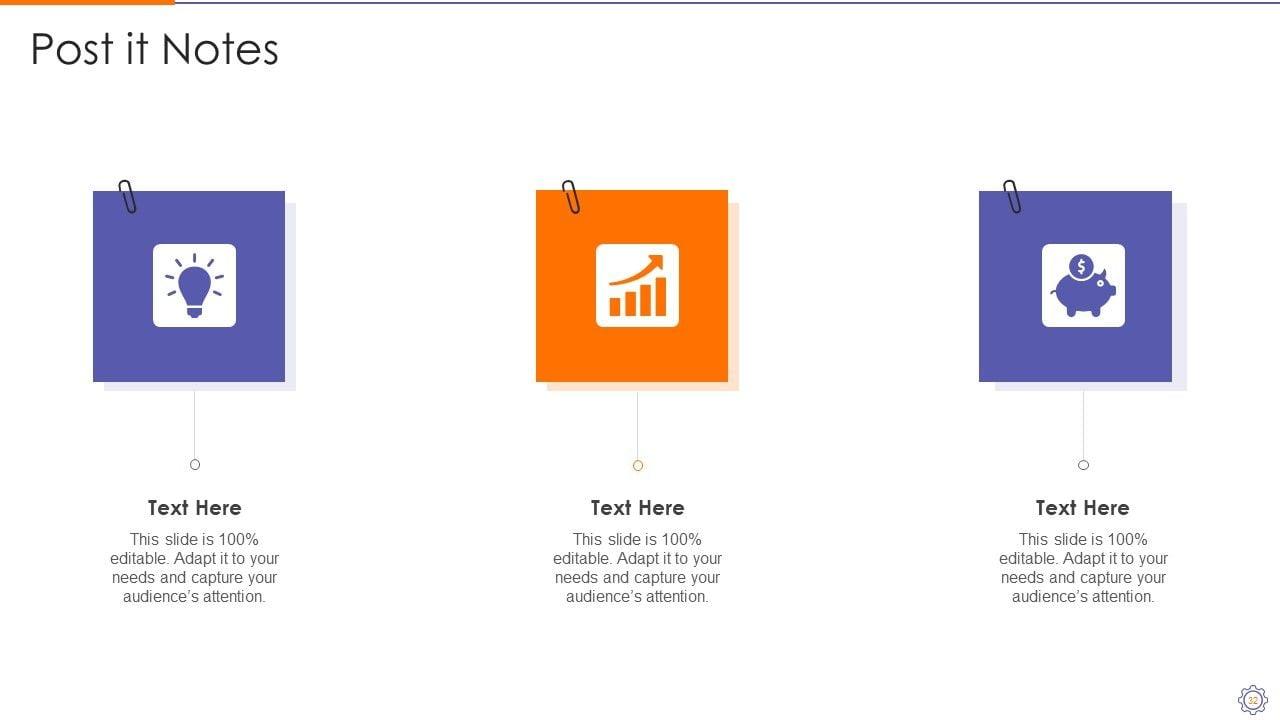 Post it Notes

Text Here

This slide is 100% editable. Adapt it to your needs and capture your audience's attention.

Text Here

This slide is 100% editable. Adapt it to your needs and capture your audience's attention.

Text Here

This slide is 100% editable. Adapt it to your needs and capture your audience's attention.

32