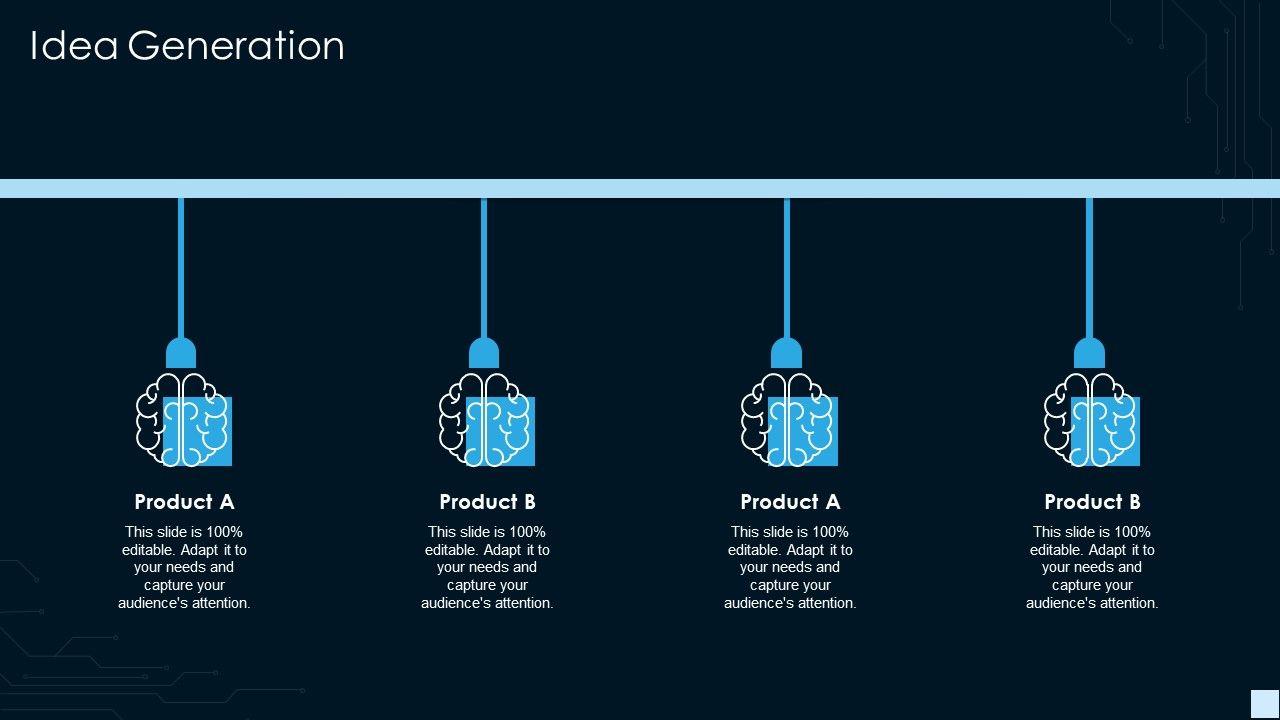 Idea Generation

Product A

This slide is 100% editable. Adapt it to your needs and capture your audience's attention.

Product B

This slide is 100% editable. Adapt it to your needs and capture your audience's attention.

Product A

This slide is 100% editable. Adapt it to your needs and capture your audience's attention.

Product B

This slide is 100% editable. Adapt it to your needs and capture your audience's attention.