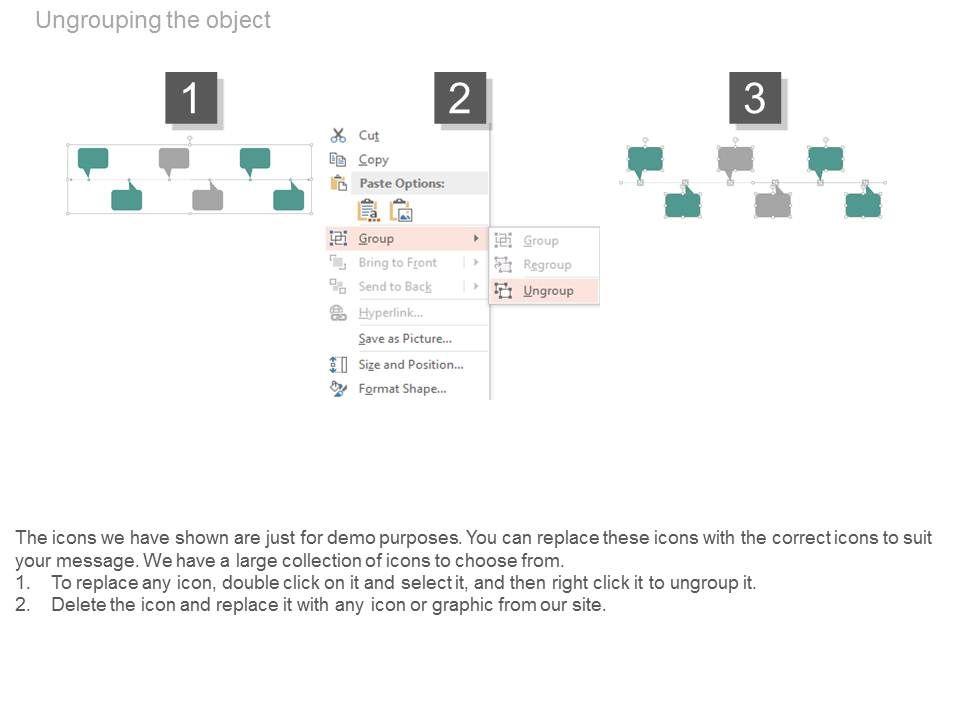 Ungrouping the object

1

2

3

Cut
Copy
Paste Options:
Group
Bring to Front
Send to Back
Hyperlink...
Save as Picture...
Size and Position...
Format Shape...

Group
Regroup
Ungroup

The icons we have shown are just for demo purposes. You can replace these icons with the correct icons to suit your message. We have a large collection of icons to choose from.
1. To replace any icon, double click on it and select it, and then right click it to ungroup it.
2. Delete the icon and replace it with any icon or graphic from our site.