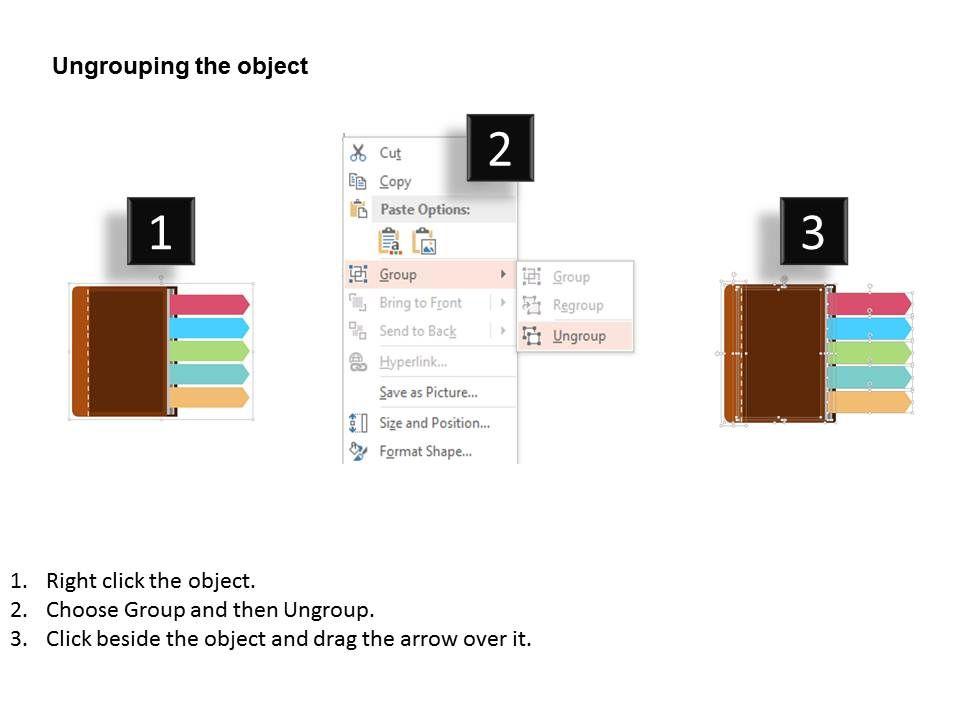 Ungrouping the object

1

2

Cut
Copy
Paste Options:
Group
Bring to Front
Send to Back
Hyperlink...
Save as Picture...
Size and Position...
Format Shape...

Group
Regroup
Ungroup

3

1. Right click the object.
2. Choose Group and then Ungroup.
3. Click beside the object and drag the arrow over it.