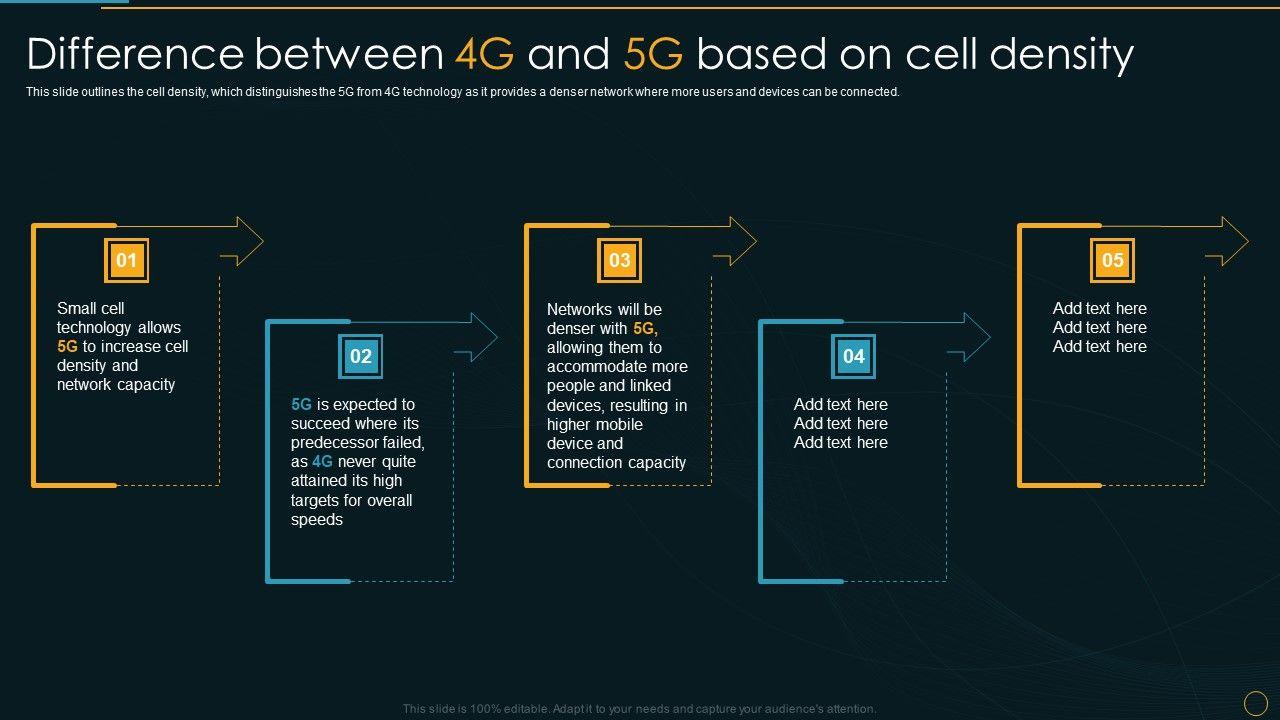 Difference between 4G and 5G based on cell density

This slide outlines the cell density, which distinguishes the 5G from 4G technology as it provides a denser network where more users and devices can be connected.

01

Small cell technology allows 5G to increase cell density and network capacity

02

5G is expected to succeed where its predecessor failed, as 4G never quite attained its high targets for overall speeds

03

Networks will be denser with 5G, allowing them to accommodate more people and linked devices, resulting in higher mobile device and connection capacity

04

Add text here
Add text here
Add text here

05

Add text here
Add text here
Add text here

This slide is 100% editable. Adapt it to your needs and capture your audience's attention.