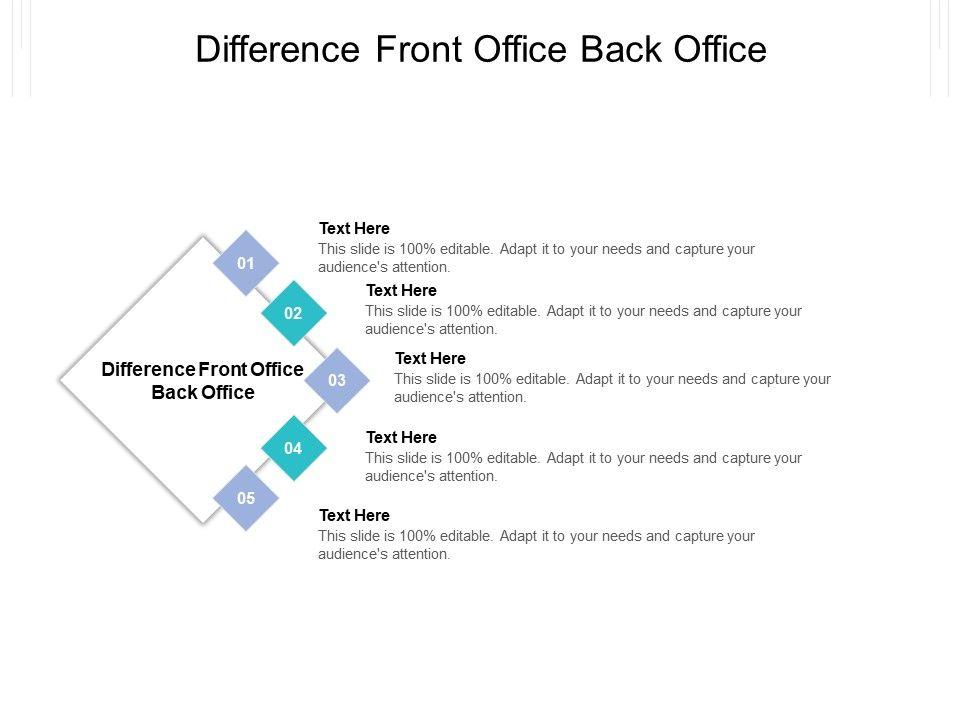 Difference Front Office Back Office

Difference Front Office Back Office

01

Text Here
This slide is 100% editable. Adapt it to your needs and capture your audience's attention.

02

Text Here
This slide is 100% editable. Adapt it to your needs and capture your audience's attention.

03

Text Here
This slide is 100% editable. Adapt it to your needs and capture your audience's attention.

04

Text Here
This slide is 100% editable. Adapt it to your needs and capture your audience's attention.

05

Text Here
This slide is 100% editable. Adapt it to your needs and capture your audience's attention.