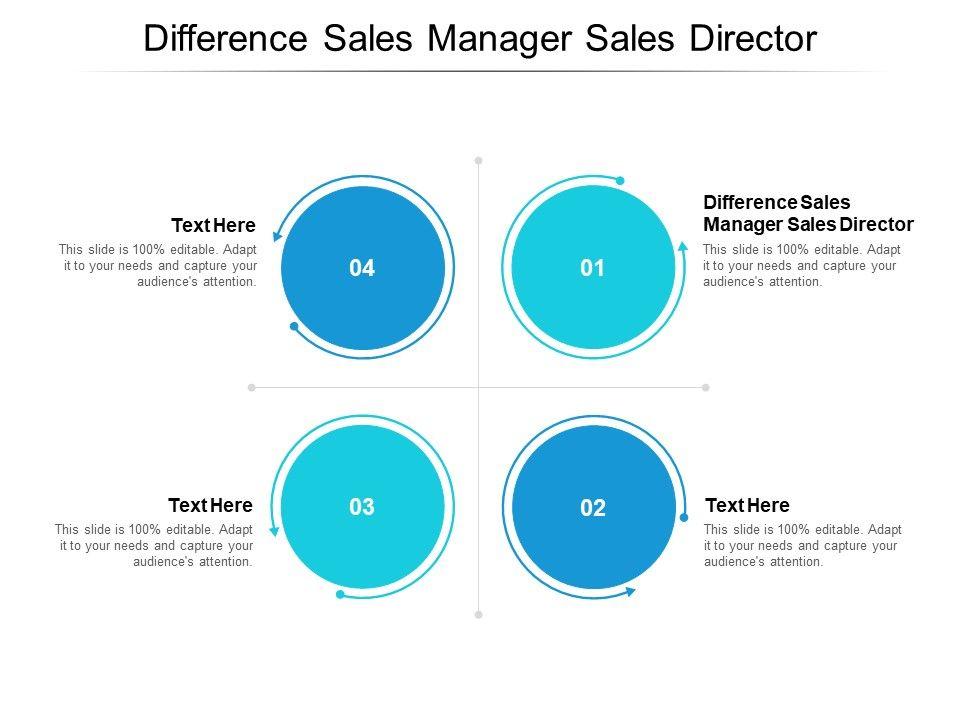 Difference Sales Manager Sales Director

Text Here

This slide is 100% editable. Adapt it to your needs and capture your audience's attention.

04

01

Difference Sales Manager Sales Director

This slide is 100% editable. Adapt it to your needs and capture your audience's attention.

Text Here

This slide is 100% editable. Adapt it to your needs and capture your audience's attention.

03

02

Text Here

This slide is 100% editable. Adapt it to your needs and capture your audience's attention.