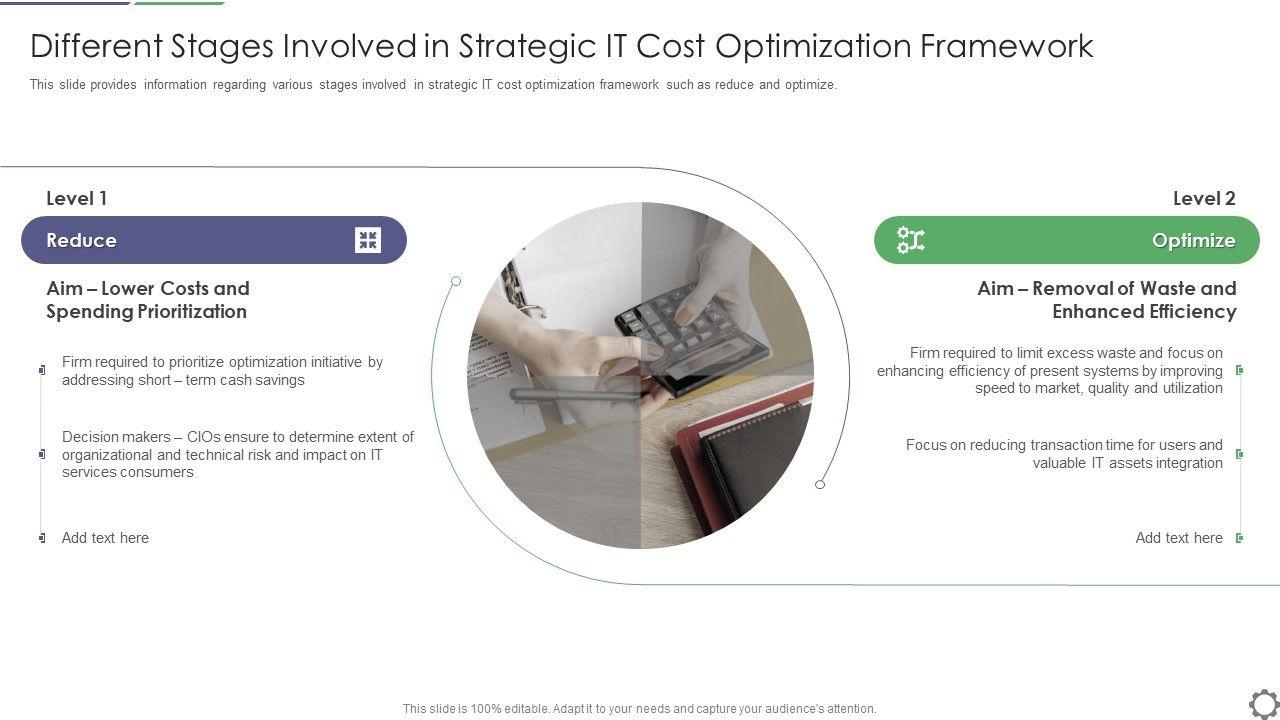 Different Stages Involved in Strategic IT Cost Optimization Framework

This slide provides information regarding various stages involved in strategic IT cost optimization framework such as reduce and optimize.

Level 1

Reduce

Aim – Lower Costs and Spending Prioritization

Firm required to prioritize optimization initiative by addressing short – term cash savings

Decision makers – CIOs ensure to determine extent of organizational and technical risk and impact on IT services consumers

Add text here

Level 2

Optimize

Aim – Removal of Waste and Enhanced Efficiency

Firm required to limit excess waste and focus on enhancing efficiency of present systems by improving speed to market, quality and utilization

Focus on reducing transaction time for users and valuable IT assets integration

Add text here

This slide is 100% editable. Adapt it to your needs and capture your audience's attention.