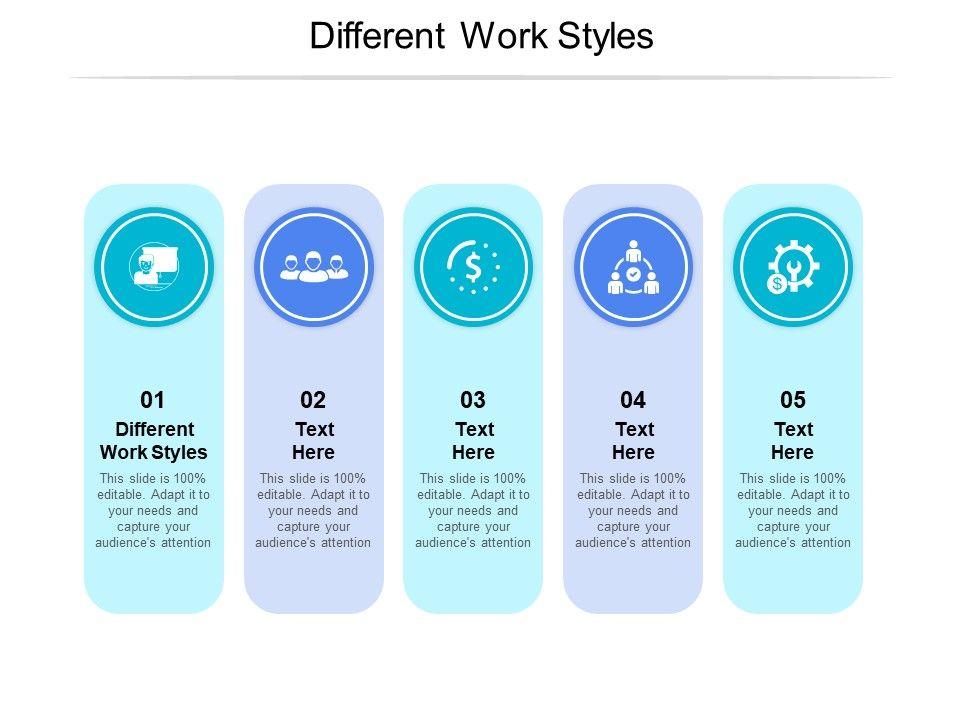 Different Work Styles

01
Different Work Styles
This slide is 100% editable. Adapt it to your needs and capture your audience's attention

02
Text Here
This slide is 100% editable. Adapt it to your needs and capture your audience's attention

03
Text Here
This slide is 100% editable. Adapt it to your needs and capture your audience's attention

04
Text Here
This slide is 100% editable. Adapt it to your needs and capture your audience's attention

05
Text Here
This slide is 100% editable. Adapt it to your needs and capture your audience's attention