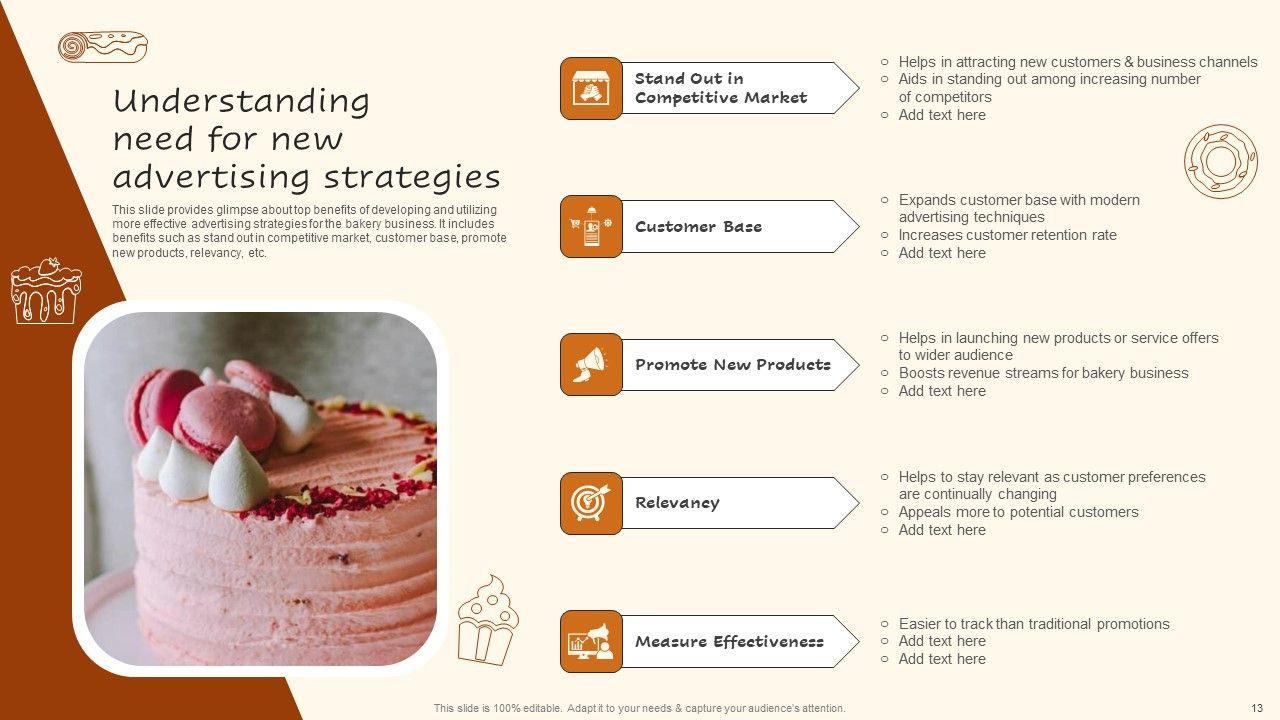 Understanding need for new advertising strategies

This slide provides glimpse about top benefits of developing and utilizing more effective advertising strategies for the bakery business. It includes benefits such as stand out in competitive market, customer base, promote new products, relevancy, etc.

Stand Out in Competitive Market

○ Helps in attracting new customers & business channels
○ Aids in standing out among increasing number of competitors
○ Add text here

Customer Base

○ Expands customer base with modern advertising techniques
○ Increases customer retention rate
○ Add text here

Promote New Products

○ Helps in launching new products or service offers to wider audience
○ Boosts revenue streams for bakery business
○ Add text here

Relevancy

○ Helps to stay relevant as customer preferences are continually changing
○ Appeals more to potential customers
○ Add text here

Measure Effectiveness

○ Easier to track than traditional promotions
○ Add text here
○ Add text here

This slide is 100% editable. Adapt it to your needs & capture your audience's attention.

13