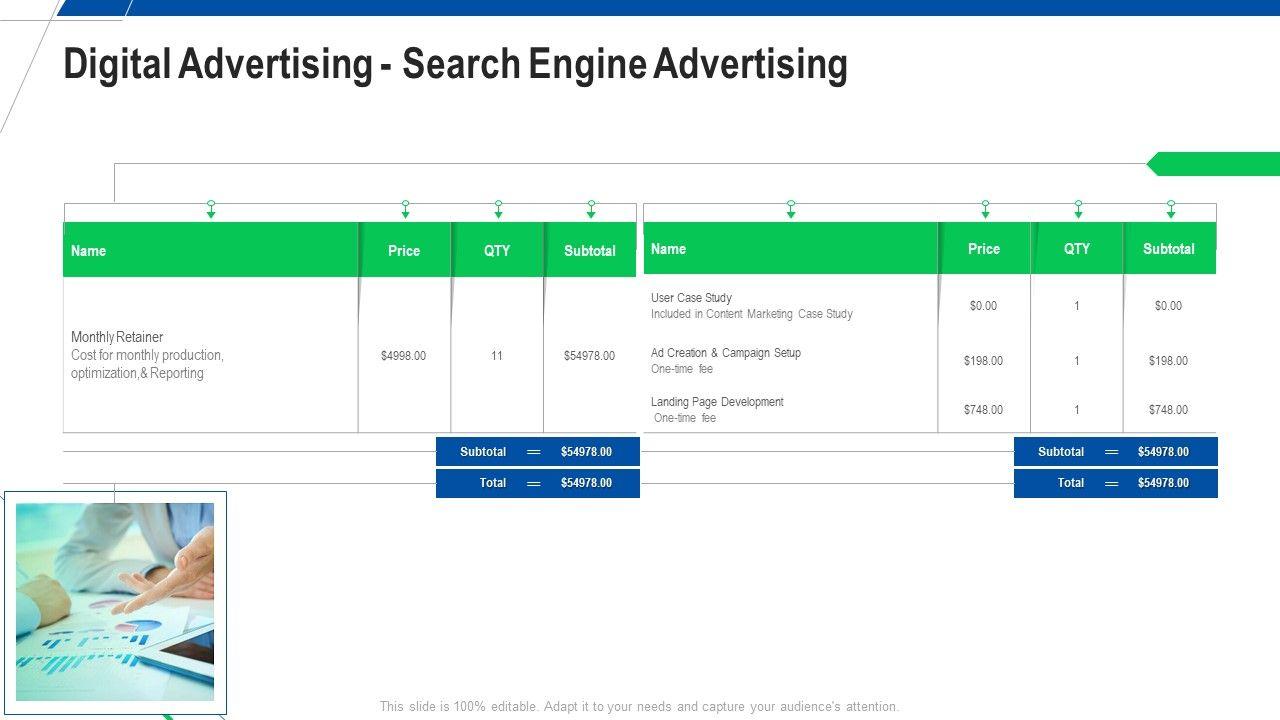 Digital Advertising - Search Engine Advertising

| Name | Price | QTY | Subtotal |
|---|---|---|---|
| Monthly Retainer Cost for monthly production, optimization,& Reporting | $4998.00 | 11 | $54978.00 |

Subtotal = $54978.00

Total = $54978.00

| Name | Price | QTY | Subtotal |
|---|---|---|---|
| User Case Study Included in Content Marketing Case Study | $0.00 | 1 | $0.00 |
| Ad Creation & Campaign Setup One-time fee | $198.00 | 1 | $198.00 |
| Landing Page Development One-time fee | $748.00 | 1 | $748.00 |

Subtotal = $54978.00

Total = $54978.00

This slide is 100% editable. Adapt it to your needs and capture your audience's attention.