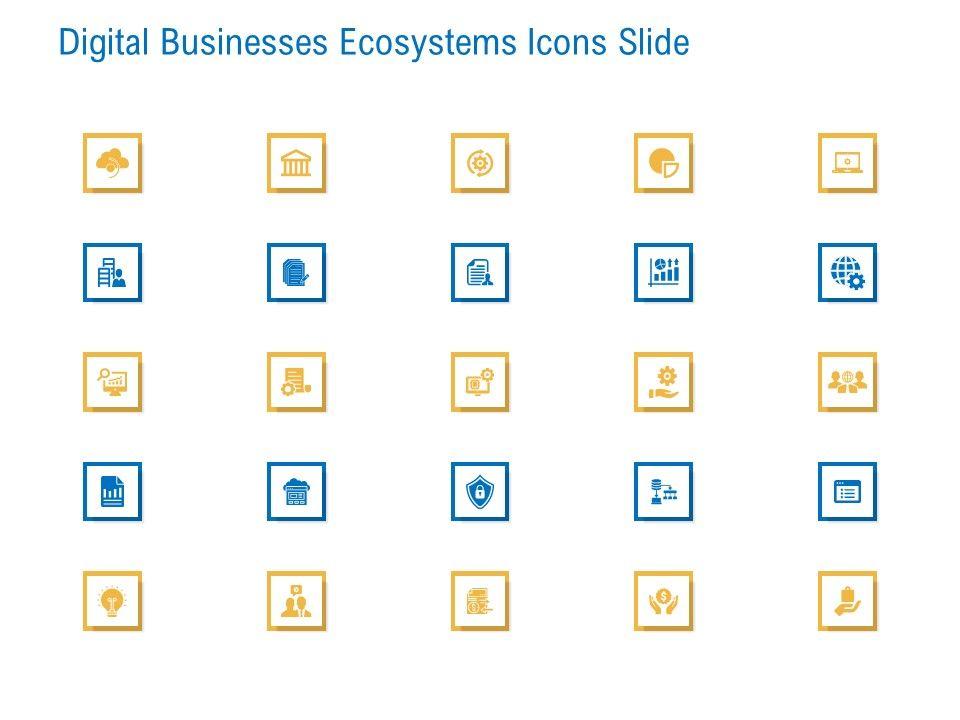 Digital Businesses Ecosystems Icons Slide