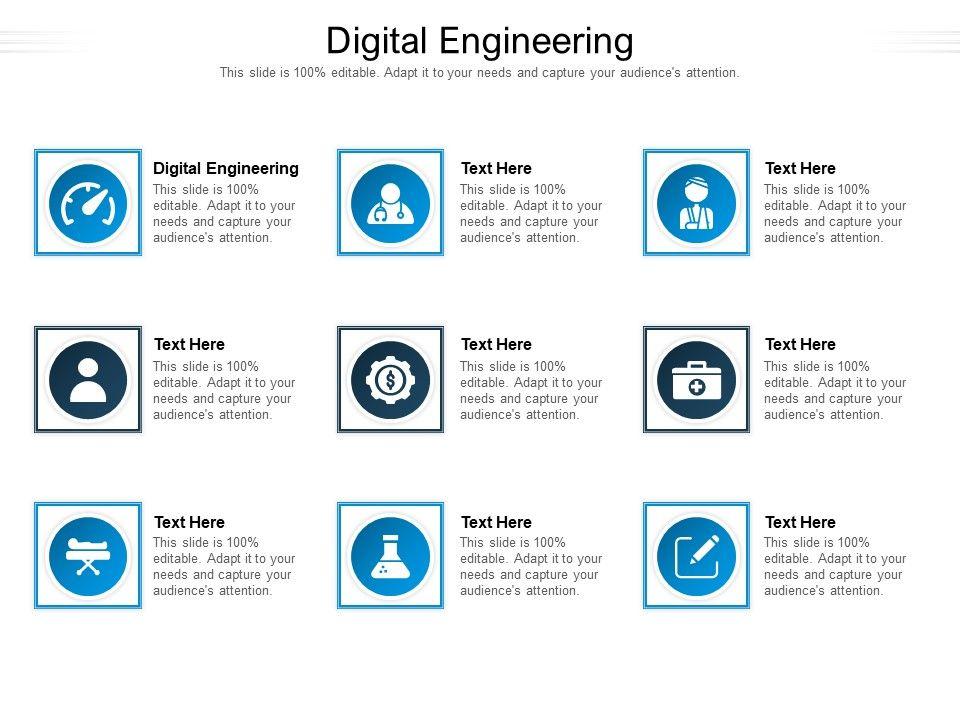 Digital Engineering

This slide is 100% editable. Adapt it to your needs and capture your audience's attention.

Digital Engineering
This slide is 100% editable. Adapt it to your needs and capture your audience's attention.

Text Here
This slide is 100% editable. Adapt it to your needs and capture your audience's attention.

Text Here
This slide is 100% editable. Adapt it to your needs and capture your audience's attention.

Text Here
This slide is 100% editable. Adapt it to your needs and capture your audience's attention.

Text Here
This slide is 100% editable. Adapt it to your needs and capture your audience's attention.

Text Here
This slide is 100% editable. Adapt it to your needs and capture your audience's attention.

Text Here
This slide is 100% editable. Adapt it to your needs and capture your audience's attention.

Text Here
This slide is 100% editable. Adapt it to your needs and capture your audience's attention.

Text Here
This slide is 100% editable. Adapt it to your needs and capture your audience's attention.