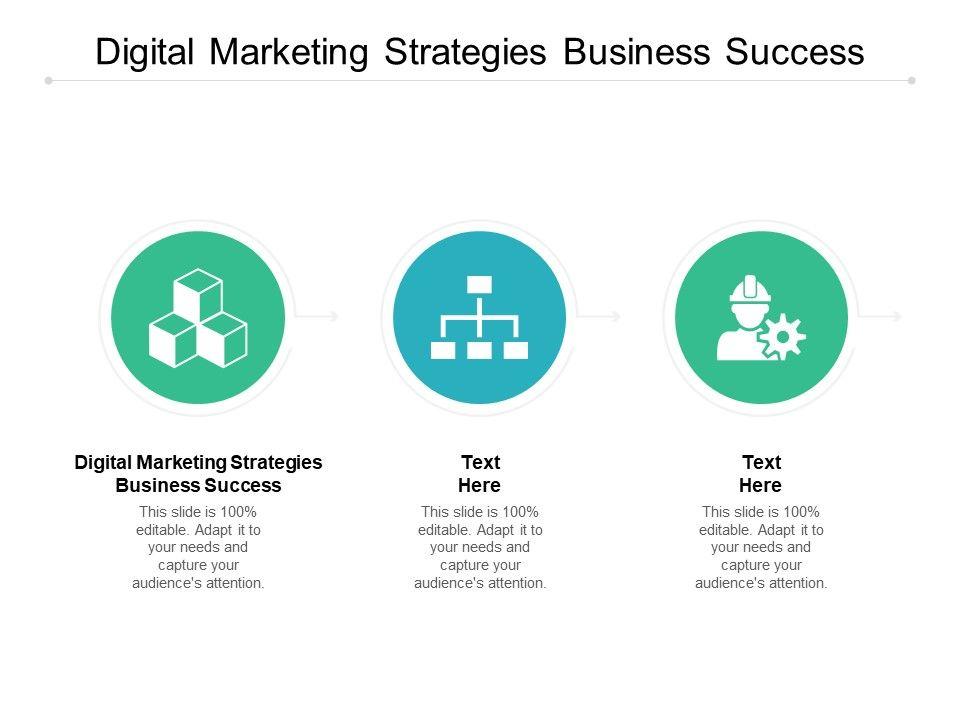 Digital Marketing Strategies Business Success

Digital Marketing Strategies Business Success

This slide is 100% editable. Adapt it to your needs and capture your audience's attention.

Text Here

This slide is 100% editable. Adapt it to your needs and capture your audience's attention.

Text Here

This slide is 100% editable. Adapt it to your needs and capture your audience's attention.