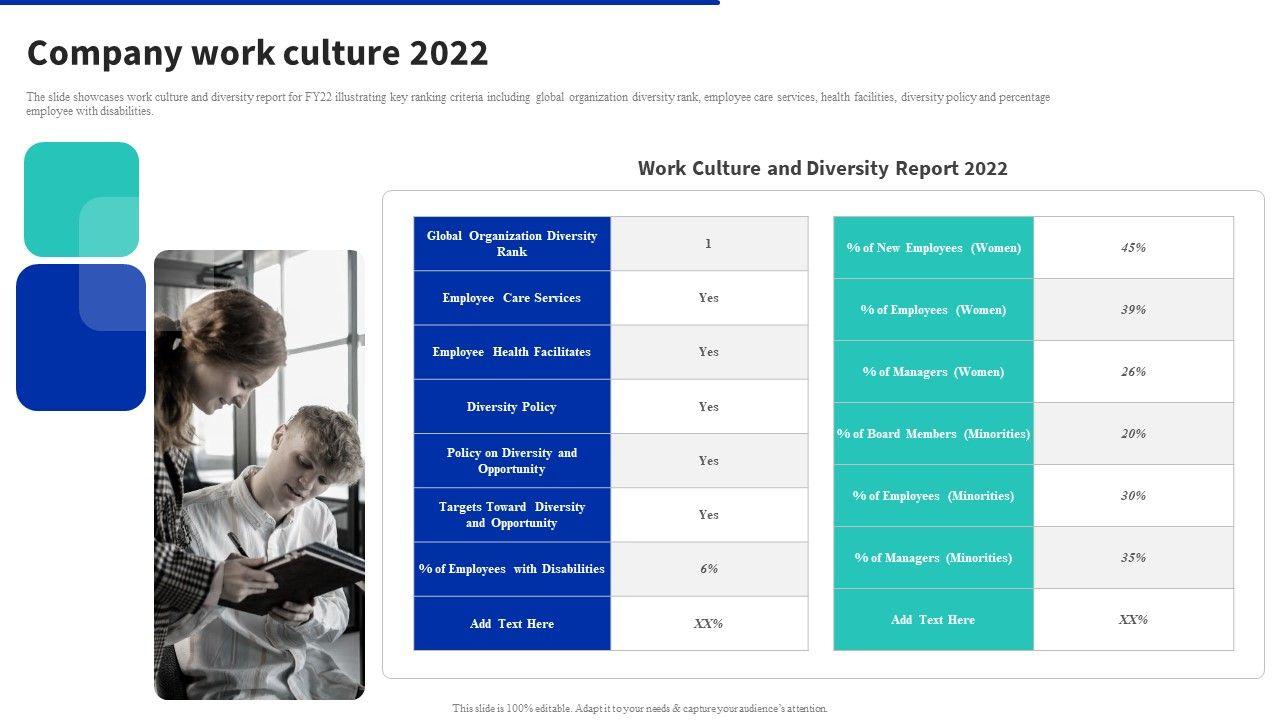 Company work culture 2022

The slide showcases work culture and diversity report for FY22 illustrating key ranking criteria including global organization diversity rank, employee care services, health facilities, diversity policy and percentage employee with disabilities.

Work Culture and Diversity Report 2022

| Global Organization Diversity Rank | 1 |
|---|---|
| Employee Care Services | Yes |
| Employee Health Facilitates | Yes |
| Diversity Policy | Yes |
| Policy on Diversity and Opportunity | Yes |
| Targets Toward Diversity and Opportunity | Yes |
| % of Employees with Disabilities | 6% |
| Add Text Here | XX% |

| % of New Employees (Women) | 45% |
|---|---|
| % of Employees (Women) | 39% |
| % of Managers (Women) | 26% |
| % of Board Members (Minorities) | 20% |
| % of Employees (Minorities) | 30% |
| % of Managers (Minorities) | 35% |
| Add Text Here | XX% |

This slide is 100% editable. Adapt it to your needs & capture your audience's attention.