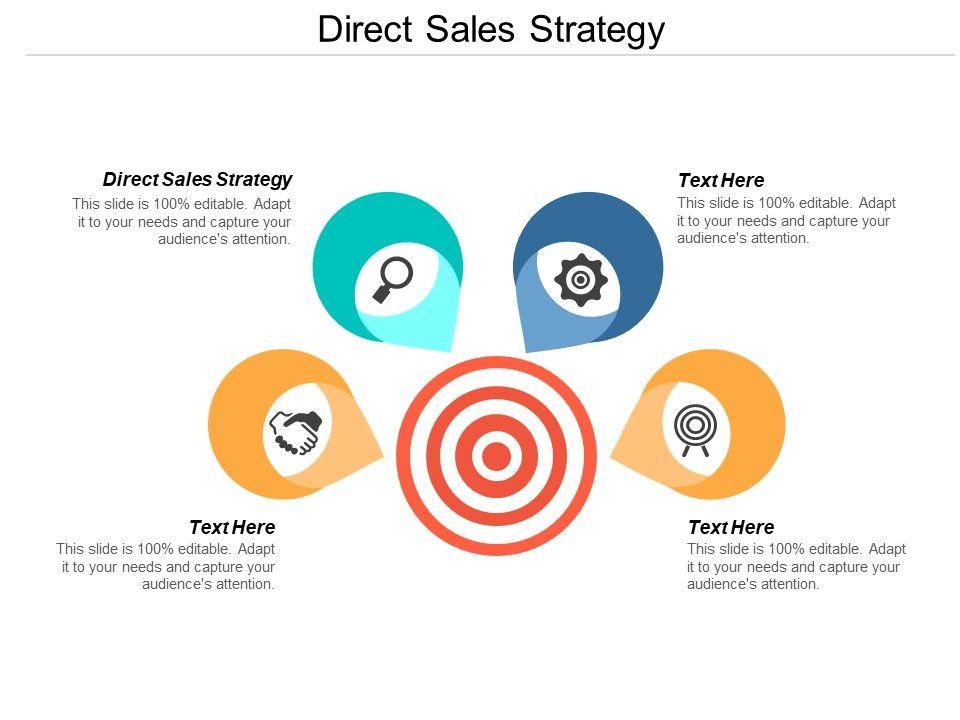 Direct Sales Strategy

Direct Sales Strategy
This slide is 100% editable. Adapt it to your needs and capture your audience's attention.

Text Here
This slide is 100% editable. Adapt it to your needs and capture your audience's attention.

Text Here
This slide is 100% editable. Adapt it to your needs and capture your audience's attention.

Text Here
This slide is 100% editable. Adapt it to your needs and capture your audience's attention.