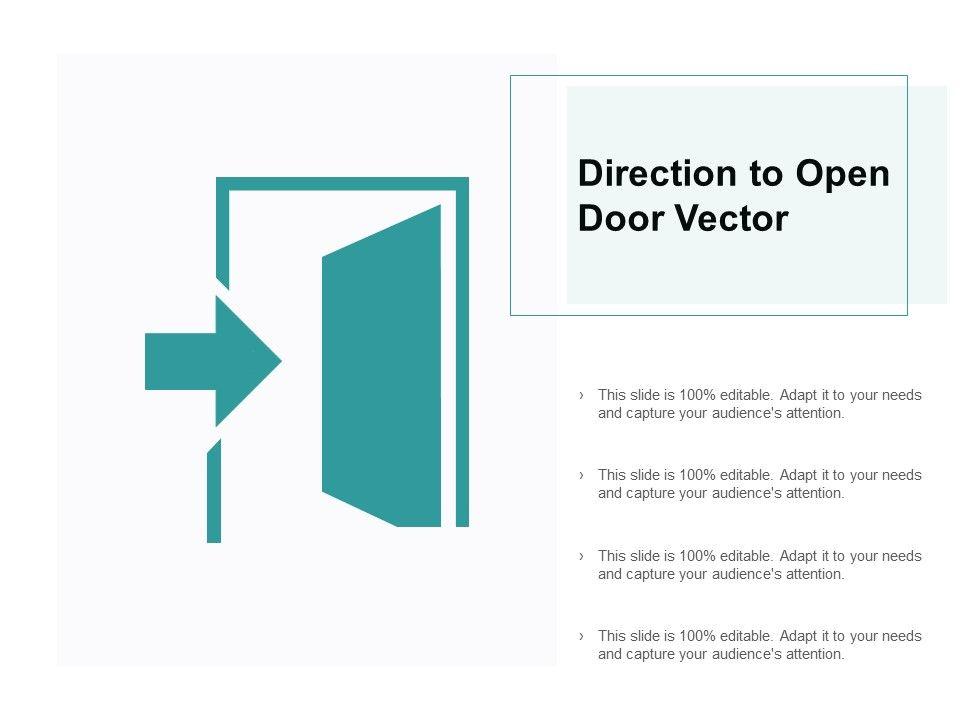 Direction to Open Door Vector

› This slide is 100% editable. Adapt it to your needs and capture your audience's attention.

› This slide is 100% editable. Adapt it to your needs and capture your audience's attention.

› This slide is 100% editable. Adapt it to your needs and capture your audience's attention.

› This slide is 100% editable. Adapt it to your needs and capture your audience's attention.