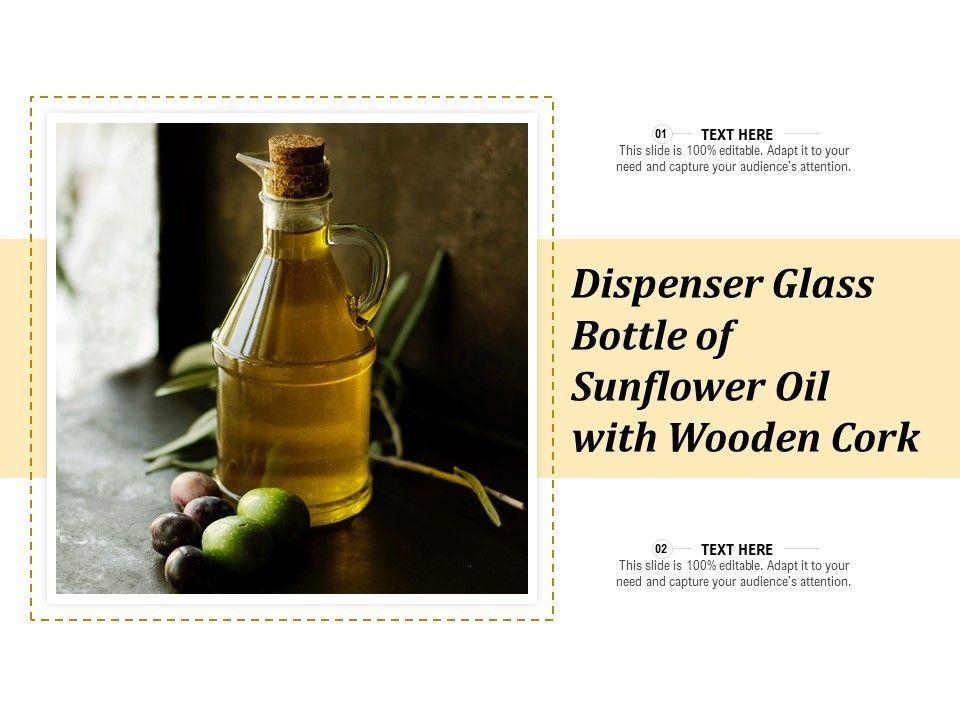 01 TEXT HERE
This slide is 100% editable. Adapt it to your need and capture your audience's attention.

Dispenser Glass Bottle of Sunflower Oil with Wooden Cork

02 TEXT HERE
This slide is 100% editable. Adapt it to your need and capture your audience's attention.