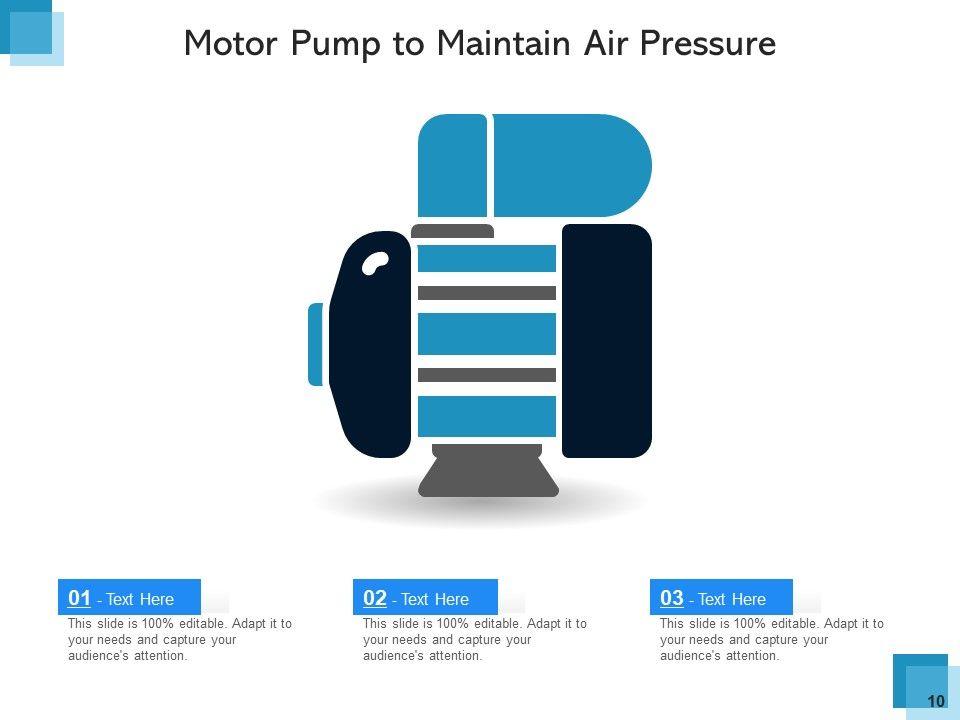 Motor Pump to Maintain Air Pressure

01 - Text Here

This slide is 100% editable. Adapt it to your needs and capture your audience's attention.

02 - Text Here

This slide is 100% editable. Adapt it to your needs and capture your audience's attention.

03 - Text Here

This slide is 100% editable. Adapt it to your needs and capture your audience's attention.

10