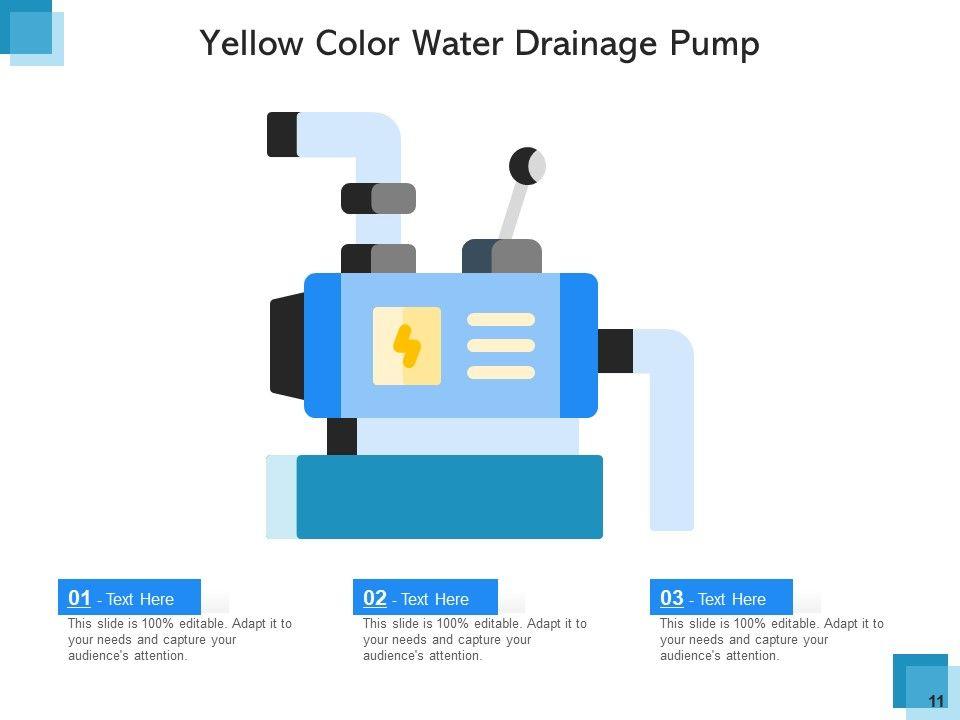 Yellow Color Water Drainage Pump

01 - Text Here
This slide is 100% editable. Adapt it to your needs and capture your audience's attention.

02 - Text Here
This slide is 100% editable. Adapt it to your needs and capture your audience's attention.

03 - Text Here
This slide is 100% editable. Adapt it to your needs and capture your audience's attention.

11