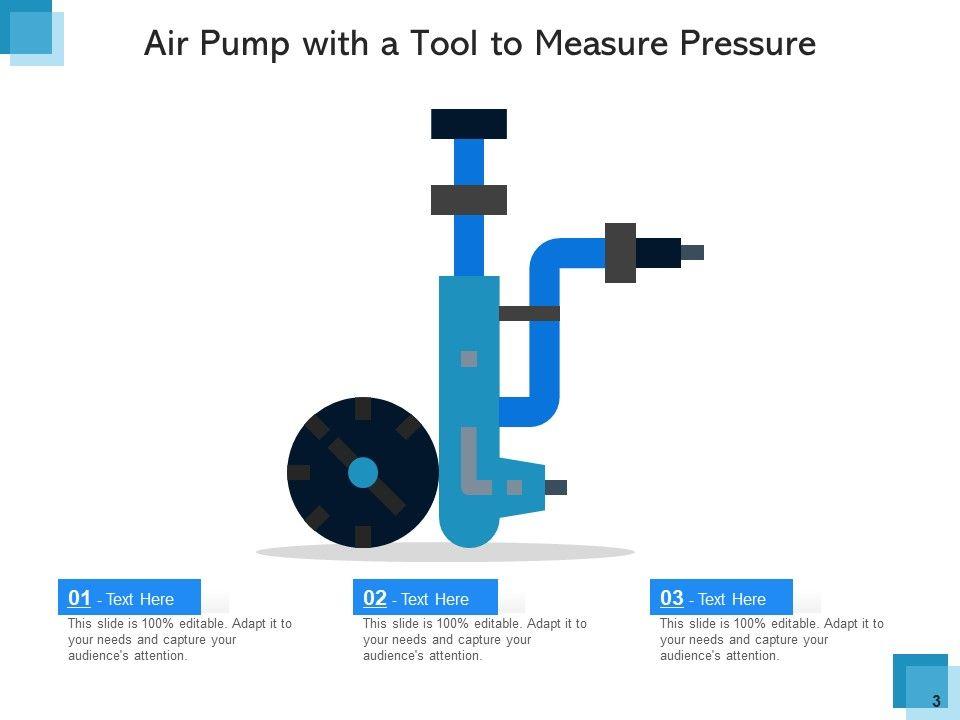 Air Pump with a Tool to Measure Pressure

01 - Text Here
This slide is 100% editable. Adapt it to your needs and capture your audience's attention.

02 - Text Here
This slide is 100% editable. Adapt it to your needs and capture your audience's attention.

03 - Text Here
This slide is 100% editable. Adapt it to your needs and capture your audience's attention.

3