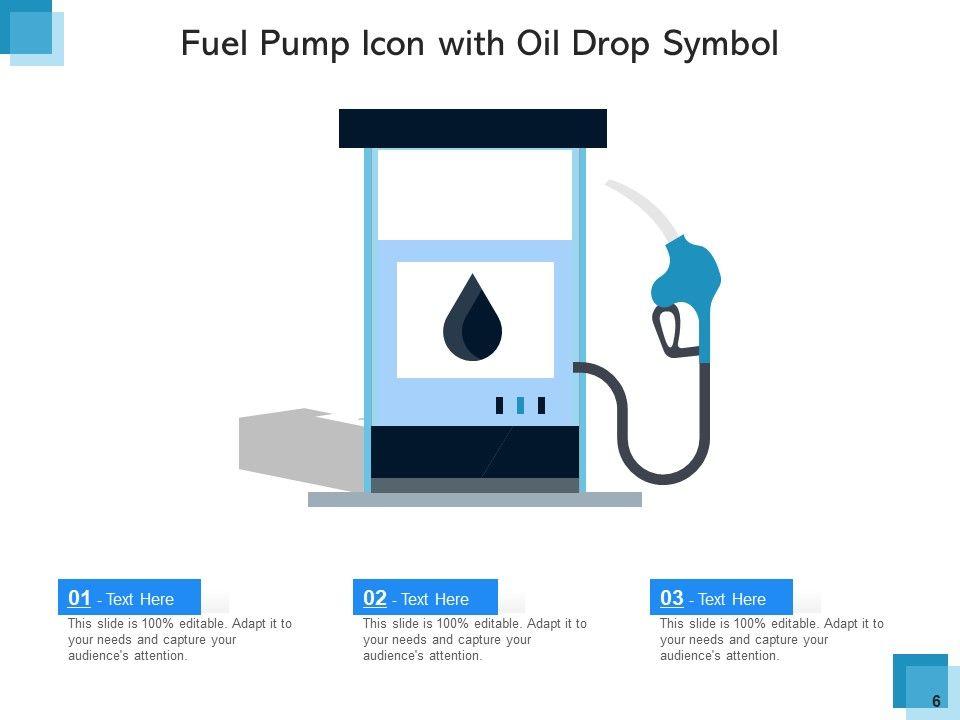 Fuel Pump Icon with Oil Drop Symbol

01 - Text Here
This slide is 100% editable. Adapt it to your needs and capture your audience's attention.

02 - Text Here
This slide is 100% editable. Adapt it to your needs and capture your audience's attention.

03 - Text Here
This slide is 100% editable. Adapt it to your needs and capture your audience's attention.

6