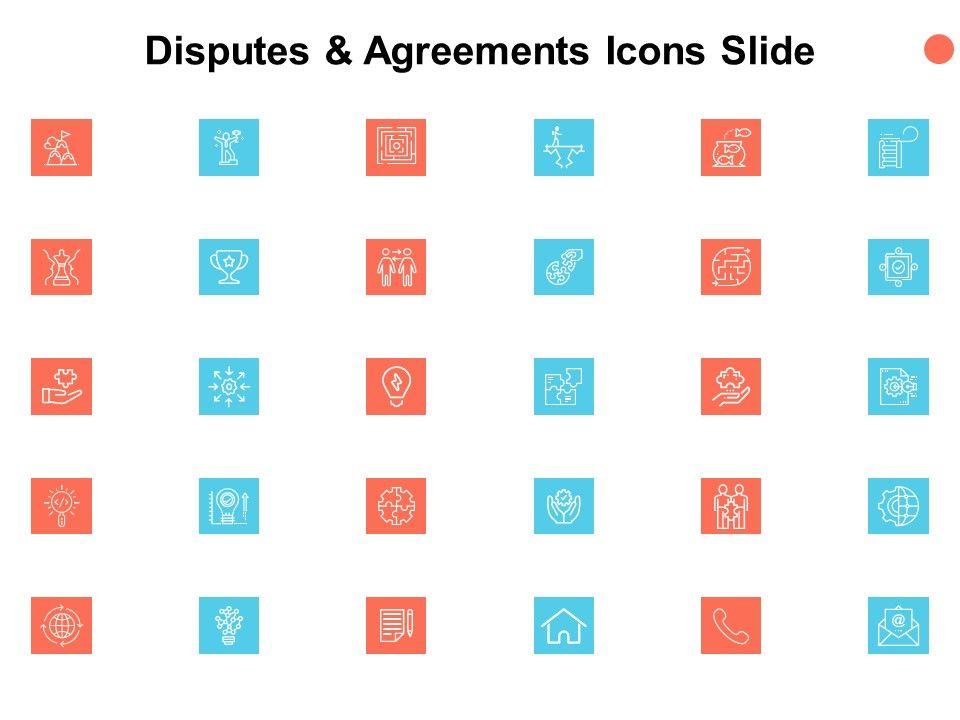 Disputes & Agreements Icons Slide