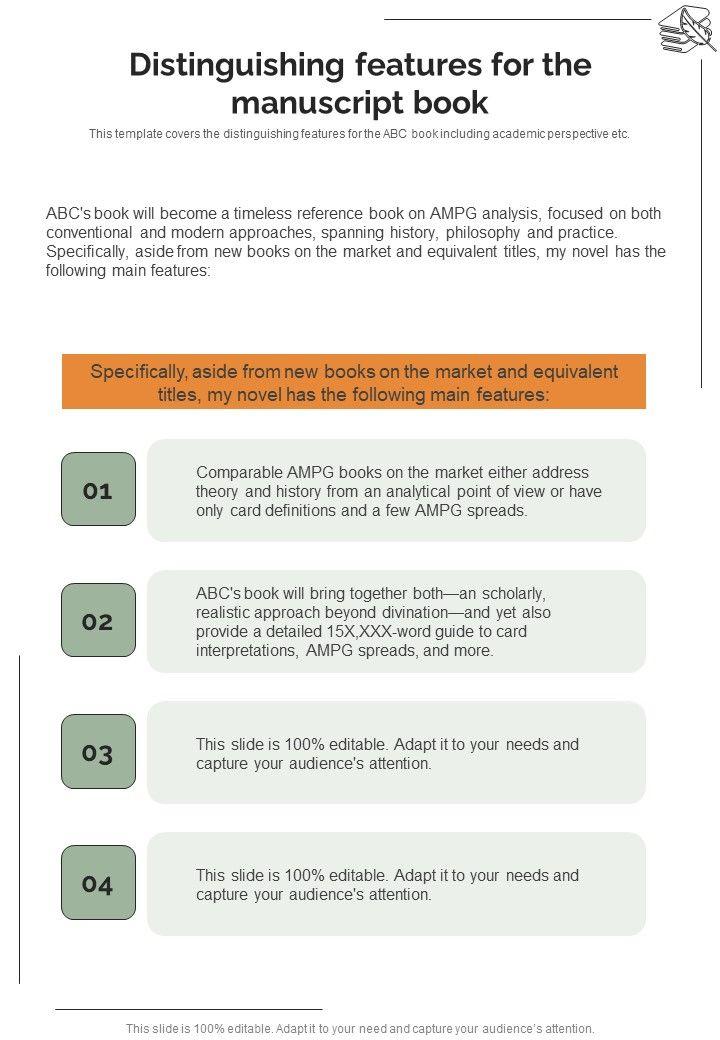 Distinguishing features for the manuscript book

This template covers the distinguishing features for the ABC book including academic perspective etc.

ABC's book will become a timeless reference book on AMPG analysis, focused on both conventional and modern approaches, spanning history, philosophy and practice. Specifically, aside from new books on the market and equivalent titles, my novel has the following main features:

Specifically, aside from new books on the market and equivalent titles, my novel has the following main features:

01

Comparable AMPG books on the market either address theory and history from an analytical point of view or have only card definitions and a few AMPG spreads.

02

ABC's book will bring together both—an scholarly, realistic approach beyond divination—and yet also provide a detailed 15X,XXX-word guide to card interpretations, AMPG spreads, and more.

03

This slide is 100% editable. Adapt it to your needs and capture your audience's attention.

04

This slide is 100% editable. Adapt it to your needs and capture your audience's attention.

This slide is 100% editable. Adapt it to your need and capture your audience's attention.