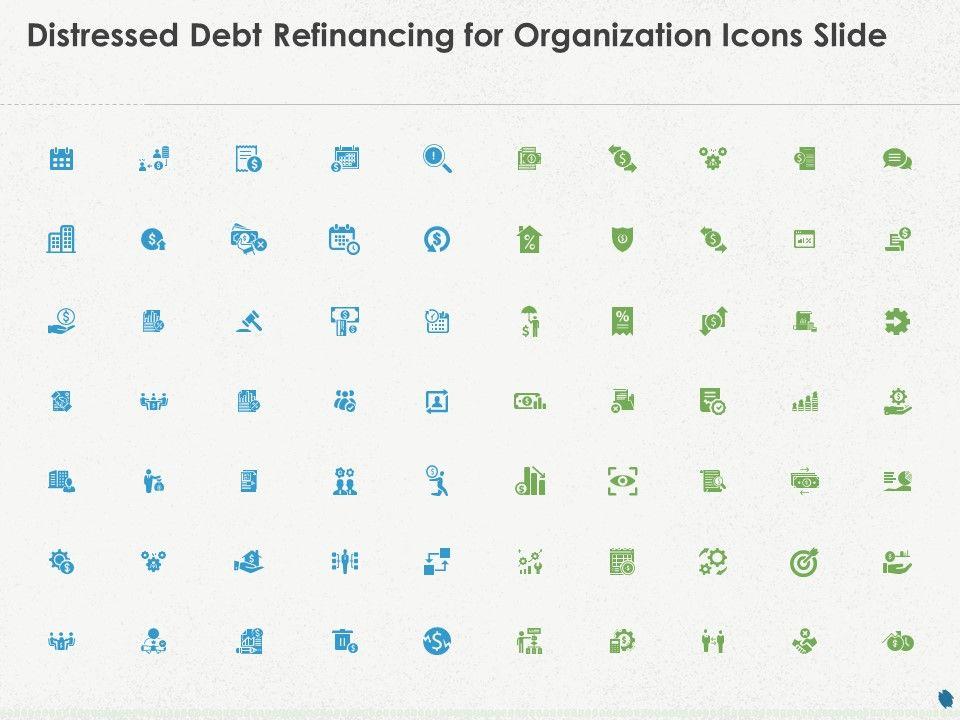 Distressed Debt Refinancing for Organization Icons Slide