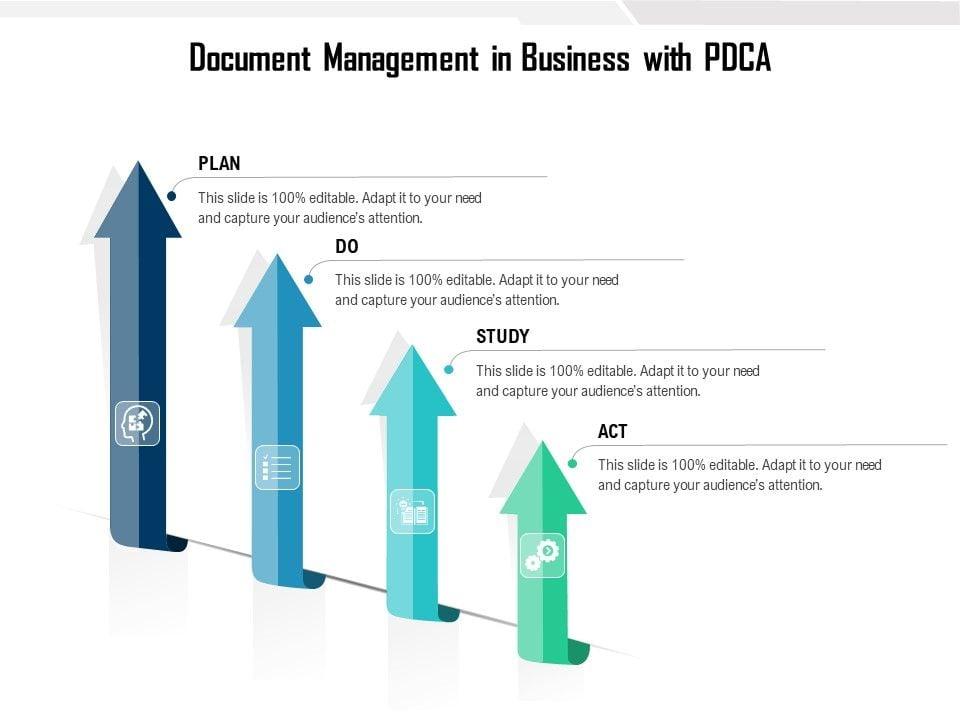 Document Management in Business with PDCA

PLAN

This slide is 100% editable. Adapt it to your need and capture your audience's attention.

DO

This slide is 100% editable. Adapt it to your need and capture your audience's attention.

STUDY

This slide is 100% editable. Adapt it to your need and capture your audience's attention.

ACT

This slide is 100% editable. Adapt it to your need and capture your audience's attention.