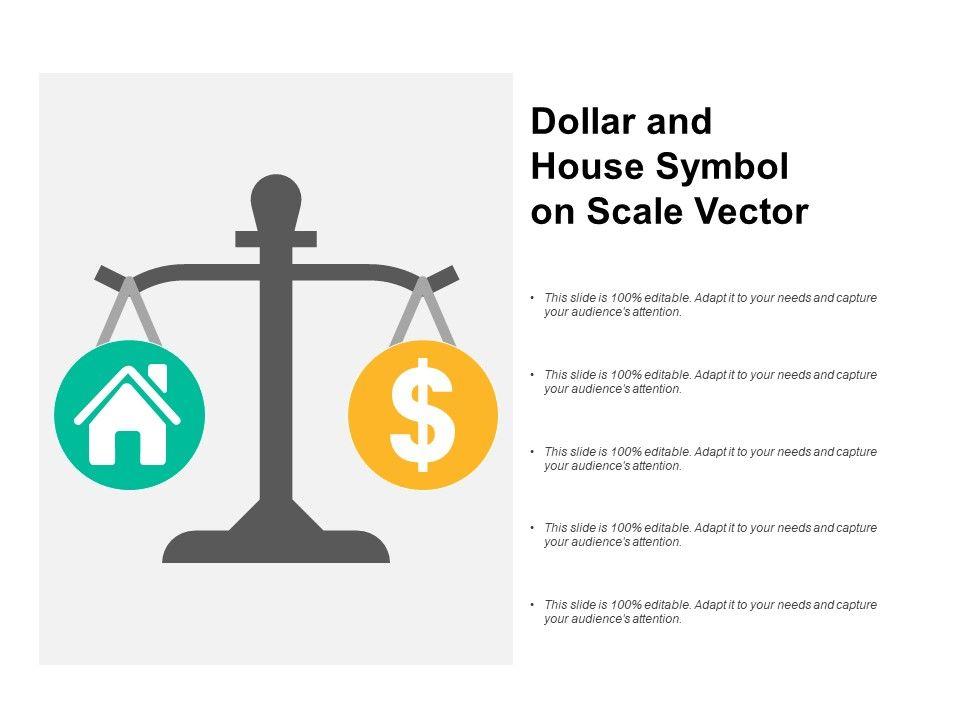 $

Dollar and House Symbol on Scale Vector

• This slide is 100% editable. Adapt it to your needs and capture your audience's attention.

• This slide is 100% editable. Adapt it to your needs and capture your audience's attention.

• This slide is 100% editable. Adapt it to your needs and capture your audience's attention.

• This slide is 100% editable. Adapt it to your needs and capture your audience's attention.

• This slide is 100% editable. Adapt it to your needs and capture your audience's attention.