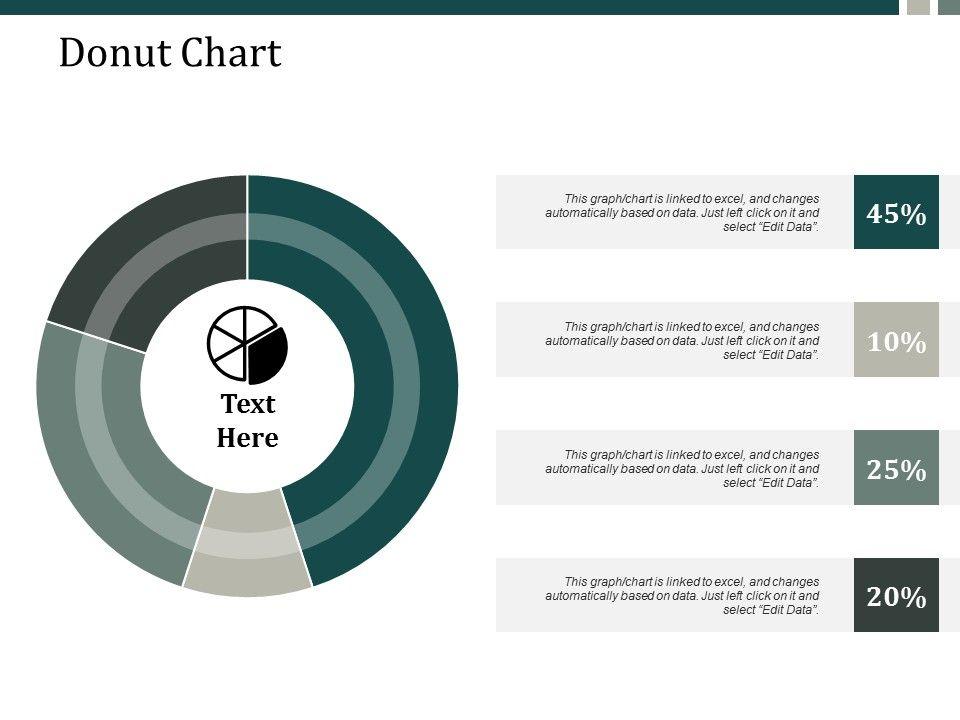 Donut Chart

Text Here

This graph/chart is linked to excel, and changes automatically based on data. Just left click on it and select "Edit Data".

45%

This graph/chart is linked to excel, and changes automatically based on data. Just left click on it and select "Edit Data".

10%

This graph/chart is linked to excel, and changes automatically based on data. Just left click on it and select "Edit Data".

25%

This graph/chart is linked to excel, and changes automatically based on data. Just left click on it and select "Edit Data".

20%