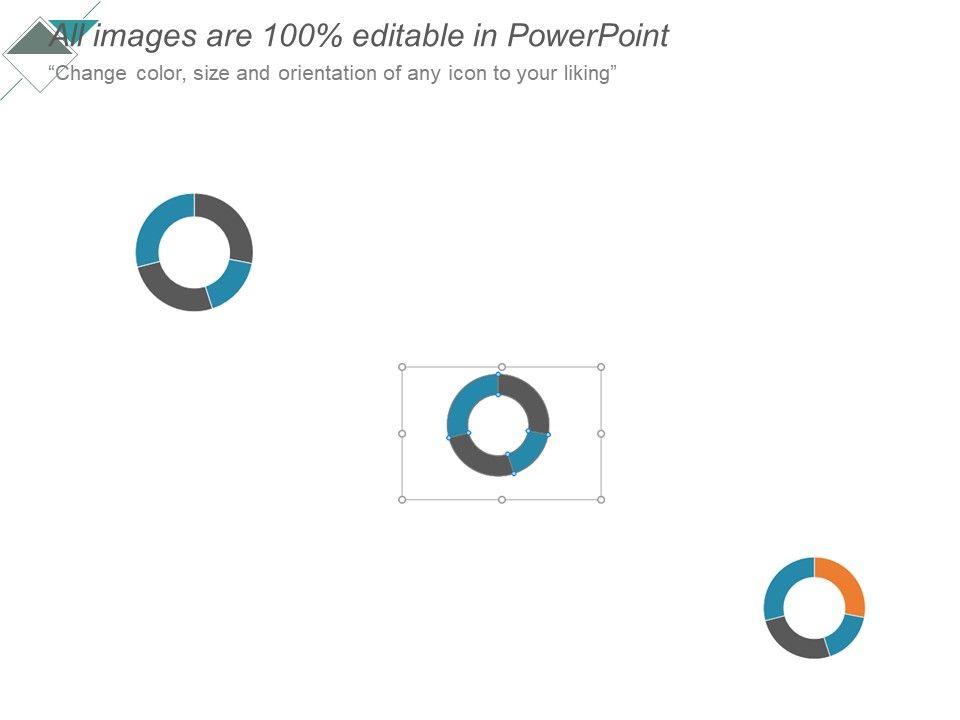 All images are 100% editable in PowerPoint

“Change color, size and orientation of any icon to your liking”