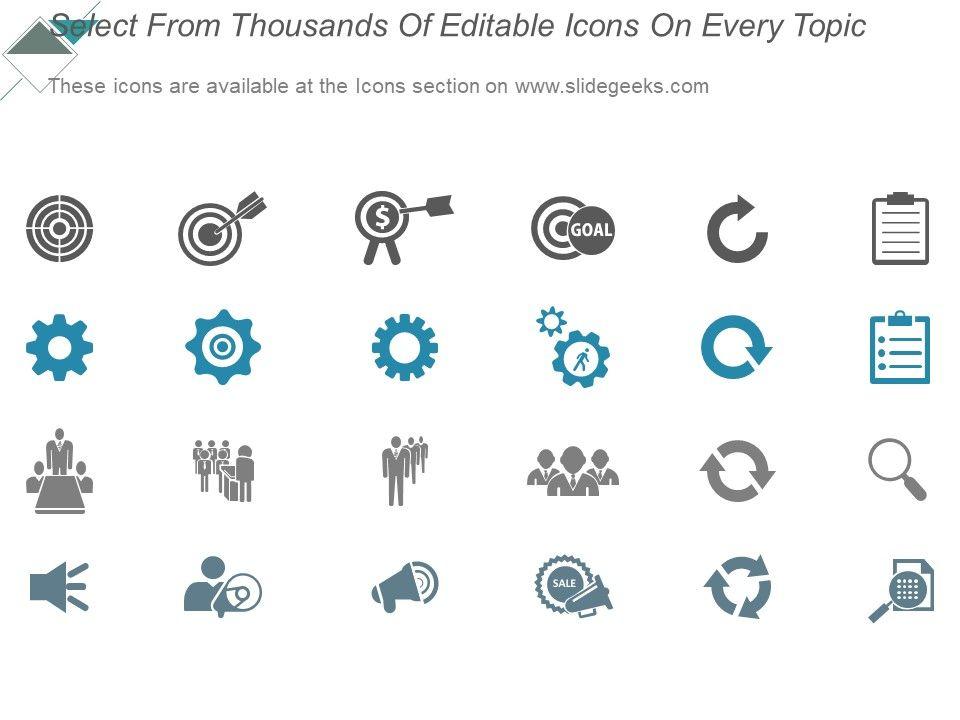 Select From Thousands Of Editable Icons On Every Topic

These icons are available at the Icons section on www.slidegeeks.com

$
GOAL
SALE