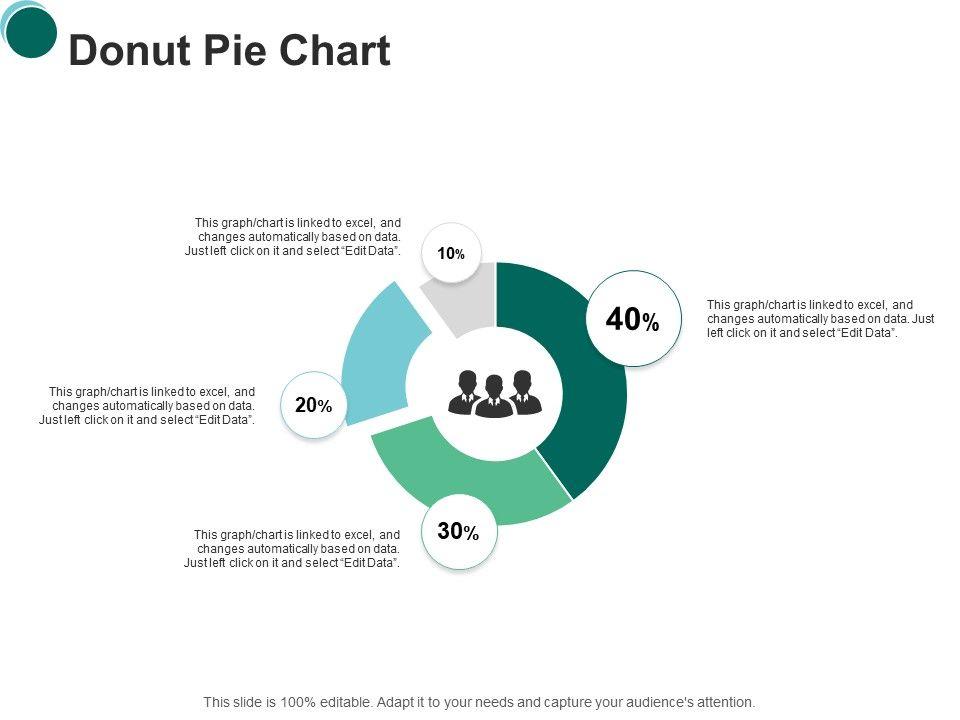 Donut Pie Chart

This graph/chart is linked to excel, and changes automatically based on data. Just left click on it and select "Edit Data".

10%

40%

This graph/chart is linked to excel, and changes automatically based on data. Just left click on it and select "Edit Data".

This graph/chart is linked to excel, and changes automatically based on data. Just left click on it and select "Edit Data".

20%

This graph/chart is linked to excel, and changes automatically based on data. Just left click on it and select "Edit Data".

30%

This slide is 100% editable. Adapt it to your needs and capture your audience's attention.