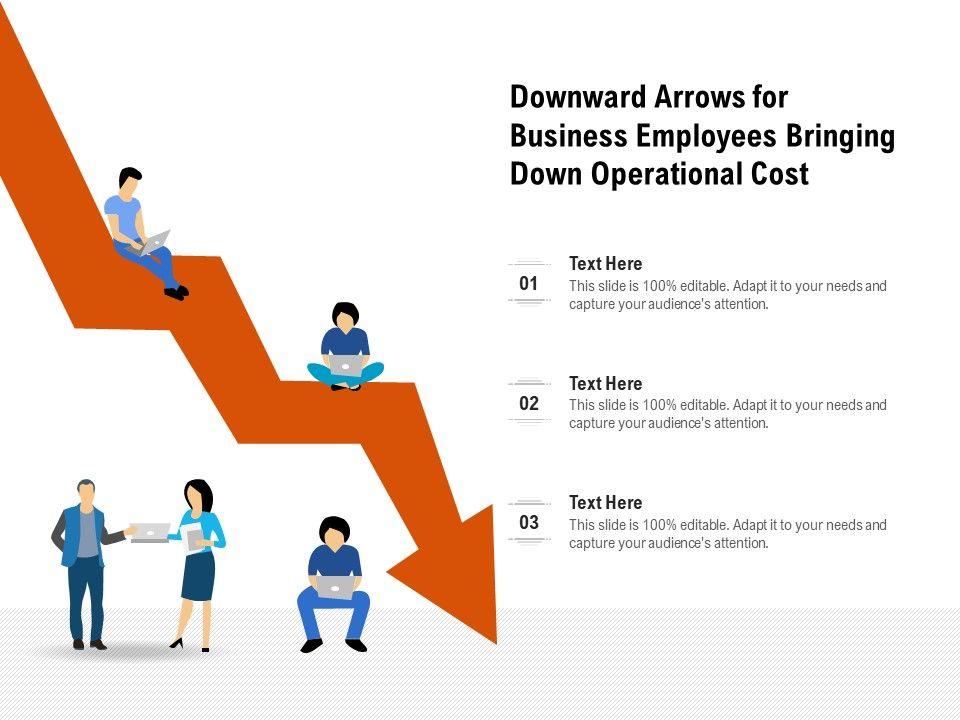 Downward Arrows for Business Employees Bringing Down Operational Cost

01

Text Here

This slide is 100% editable. Adapt it to your needs and capture your audience's attention.

02

Text Here

This slide is 100% editable. Adapt it to your needs and capture your audience's attention.

03

Text Here

This slide is 100% editable. Adapt it to your needs and capture your audience's attention.