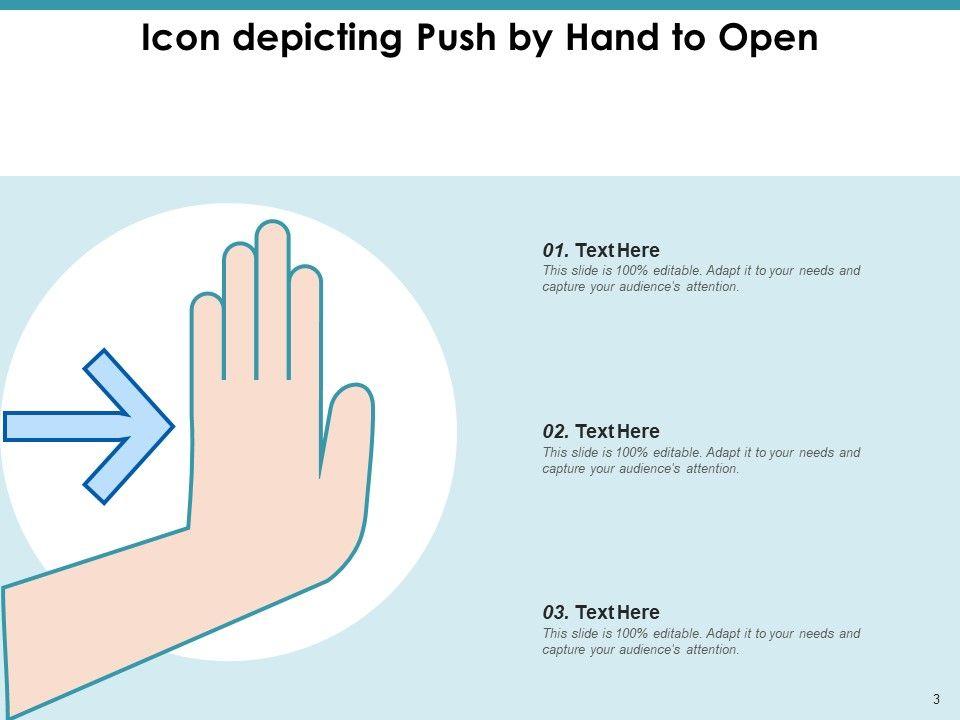 Icon depicting Push by Hand to Open

01. Text Here
This slide is 100% editable. Adapt it to your needs and capture your audience's attention.

02. Text Here
This slide is 100% editable. Adapt it to your needs and capture your audience's attention.

03. Text Here
This slide is 100% editable. Adapt it to your needs and capture your audience's attention.

3