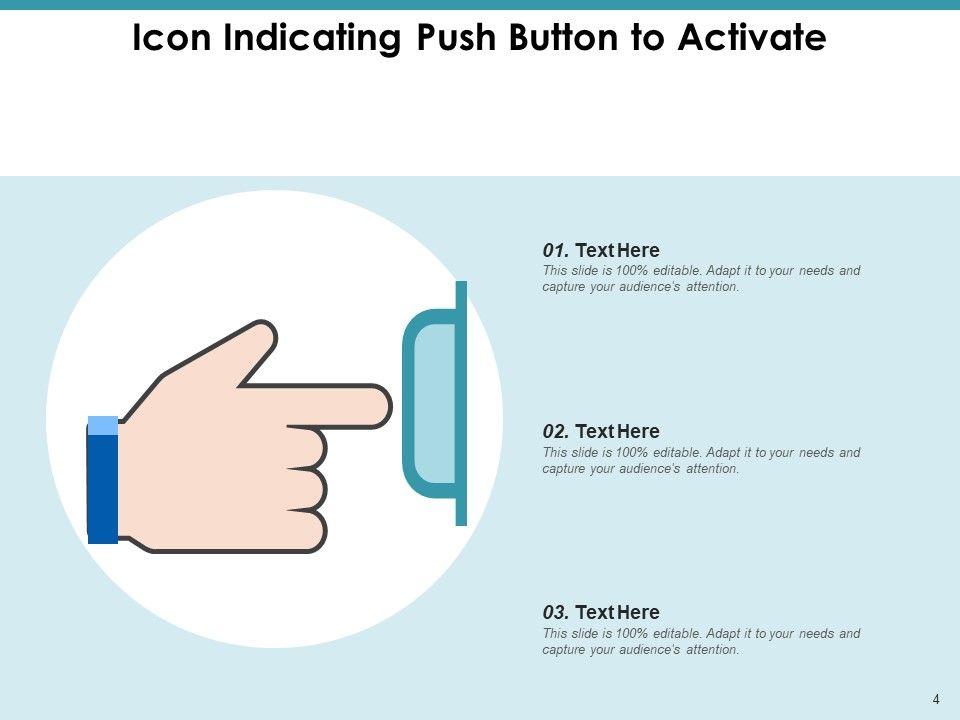 Icon Indicating Push Button to Activate

01. Text Here
This slide is 100% editable. Adapt it to your needs and capture your audience's attention.

02. Text Here
This slide is 100% editable. Adapt it to your needs and capture your audience's attention.

03. Text Here
This slide is 100% editable. Adapt it to your needs and capture your audience's attention.

4