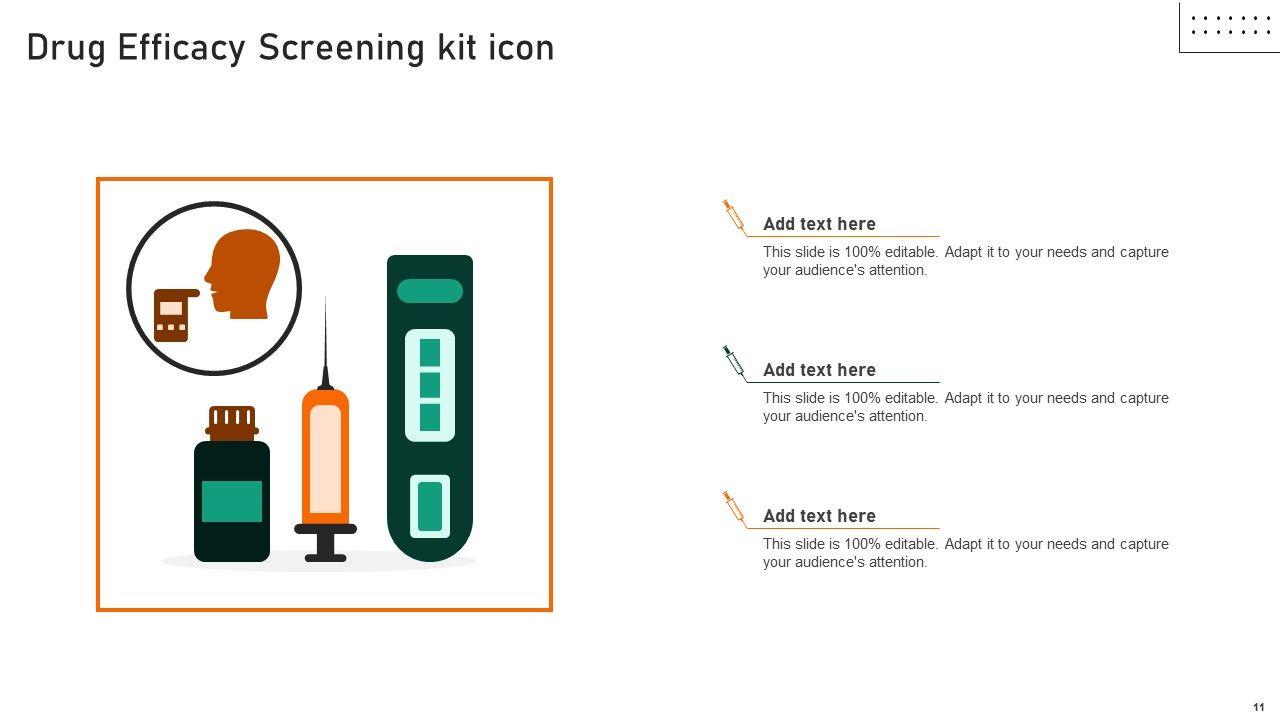 Drug Efficacy Screening kit icon

Add text here

This slide is 100% editable. Adapt it to your needs and capture your audience's attention.

Add text here

This slide is 100% editable. Adapt it to your needs and capture your audience's attention.

Add text here

This slide is 100% editable. Adapt it to your needs and capture your audience's attention.

11