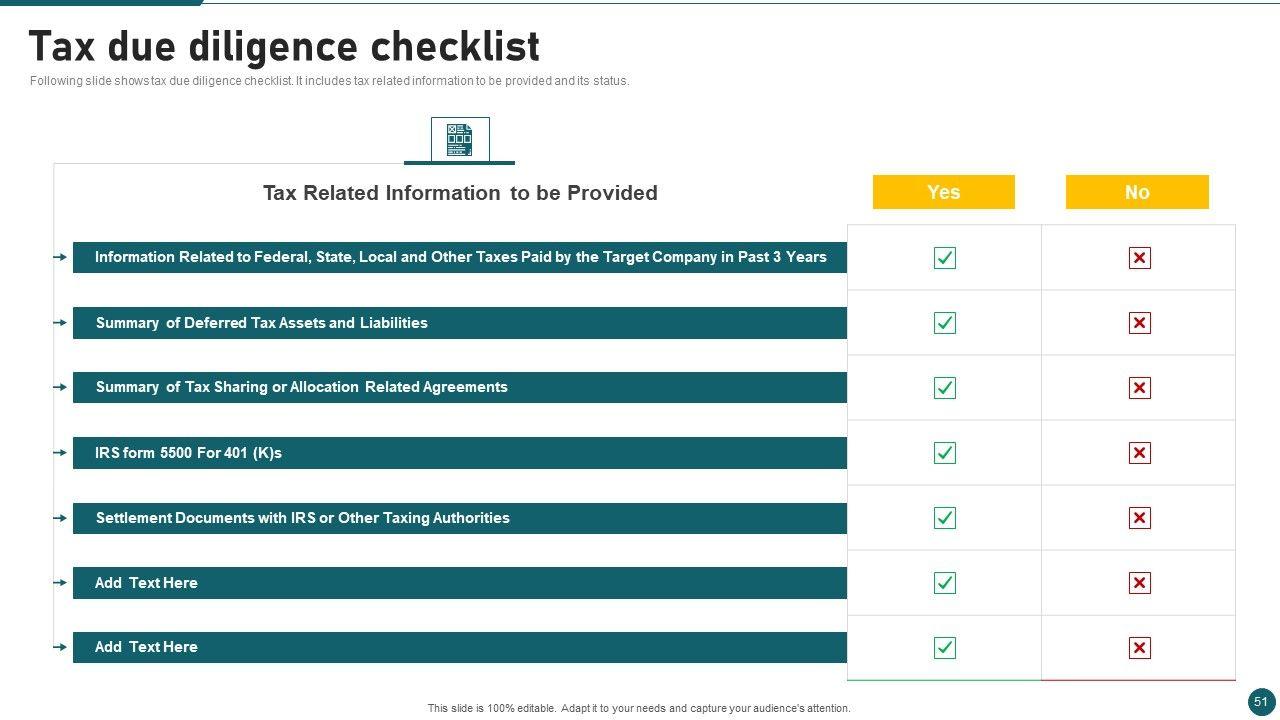 Tax due diligence checklist

Following slide shows tax due diligence checklist. It includes tax related information to be provided and its status.

| Tax Related Information to be Provided | Yes | No |
|---|---|---|
| Information Related to Federal, State, Local and Other Taxes Paid by the Target Company in Past 3 Years | ✓ | ✗ |
| Summary of Deferred Tax Assets and Liabilities | ✓ | ✗ |
| Summary of Tax Sharing or Allocation Related Agreements | ✓ | ✗ |
| IRS form 5500 For 401 (K)s | ✓ | ✗ |
| Settlement Documents with IRS or Other Taxing Authorities | ✓ | ✗ |
| Add Text Here | ✓ | ✗ |
| Add Text Here | ✓ | ✗ |

This slide is 100% editable. Adapt it to your needs and capture your audience's attention.

51