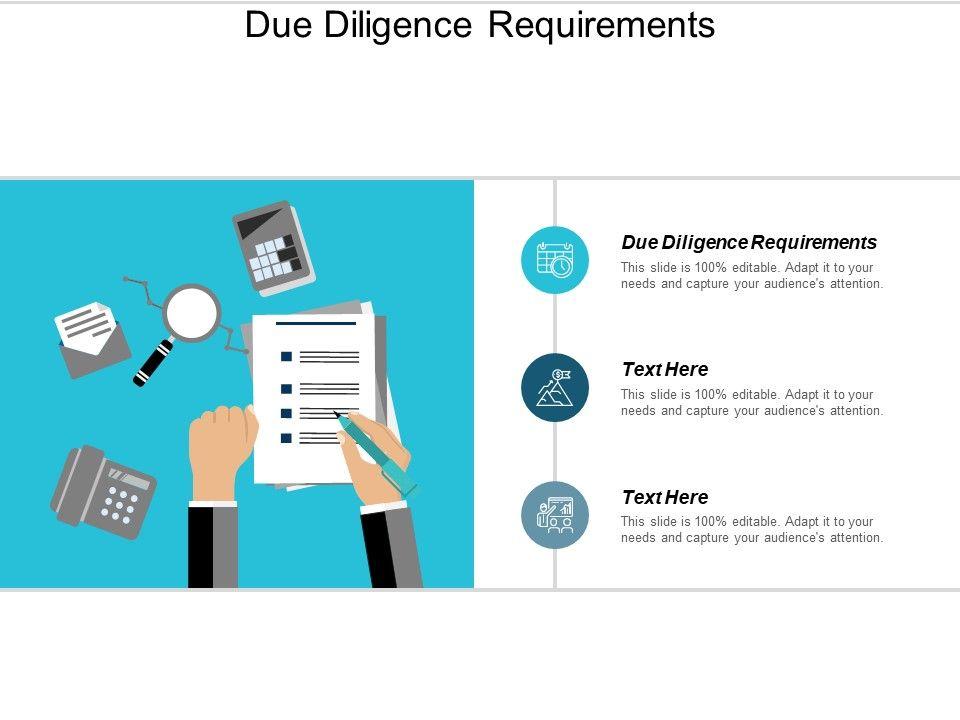 Due Diligence Requirements

Due Diligence Requirements
This slide is 100% editable. Adapt it to your needs and capture your audience's attention.

Text Here
This slide is 100% editable. Adapt it to your needs and capture your audience's attention.

Text Here
This slide is 100% editable. Adapt it to your needs and capture your audience's attention.