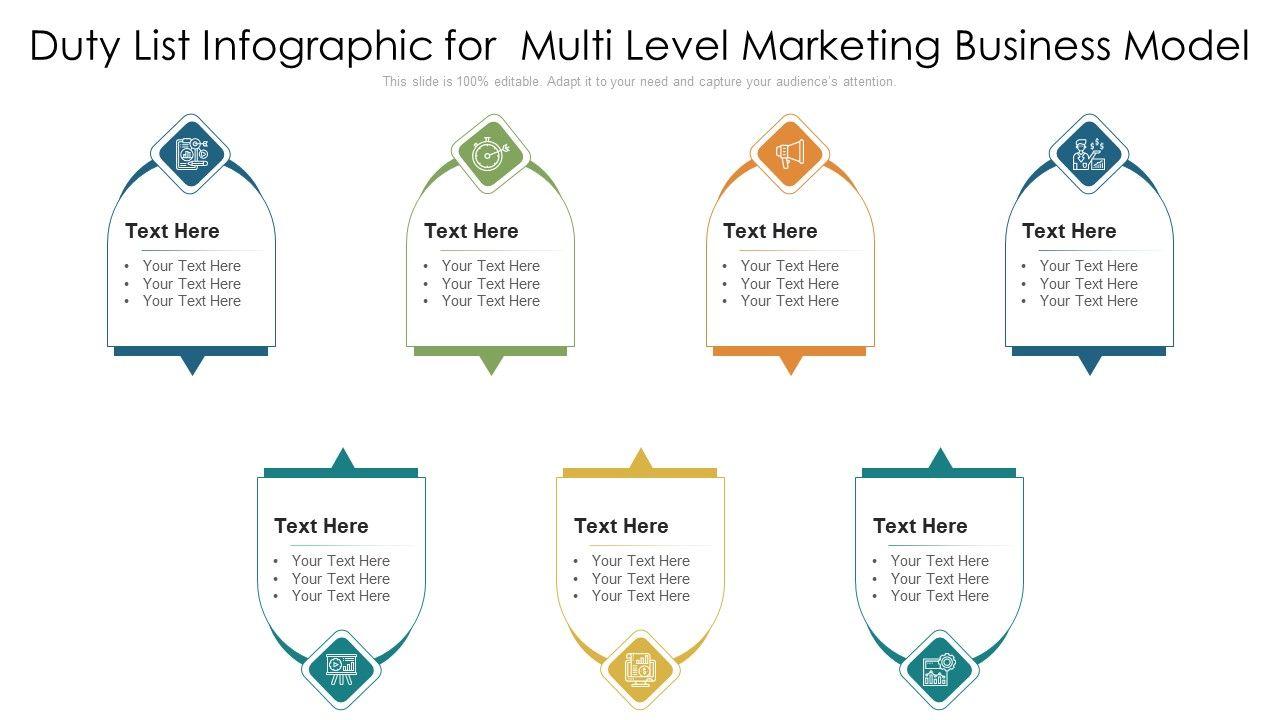 Duty List Infographic for  Multi Level Marketing Business Model

This slide is 100% editable. Adapt it to your need and capture your audience's attention.

Text Here
• Your Text Here
• Your Text Here
• Your Text Here

Text Here
• Your Text Here
• Your Text Here
• Your Text Here

Text Here
• Your Text Here
• Your Text Here
• Your Text Here

Text Here
• Your Text Here
• Your Text Here
• Your Text Here

Text Here
• Your Text Here
• Your Text Here
• Your Text Here

Text Here
• Your Text Here
• Your Text Here
• Your Text Here

Text Here
• Your Text Here
• Your Text Here
• Your Text Here