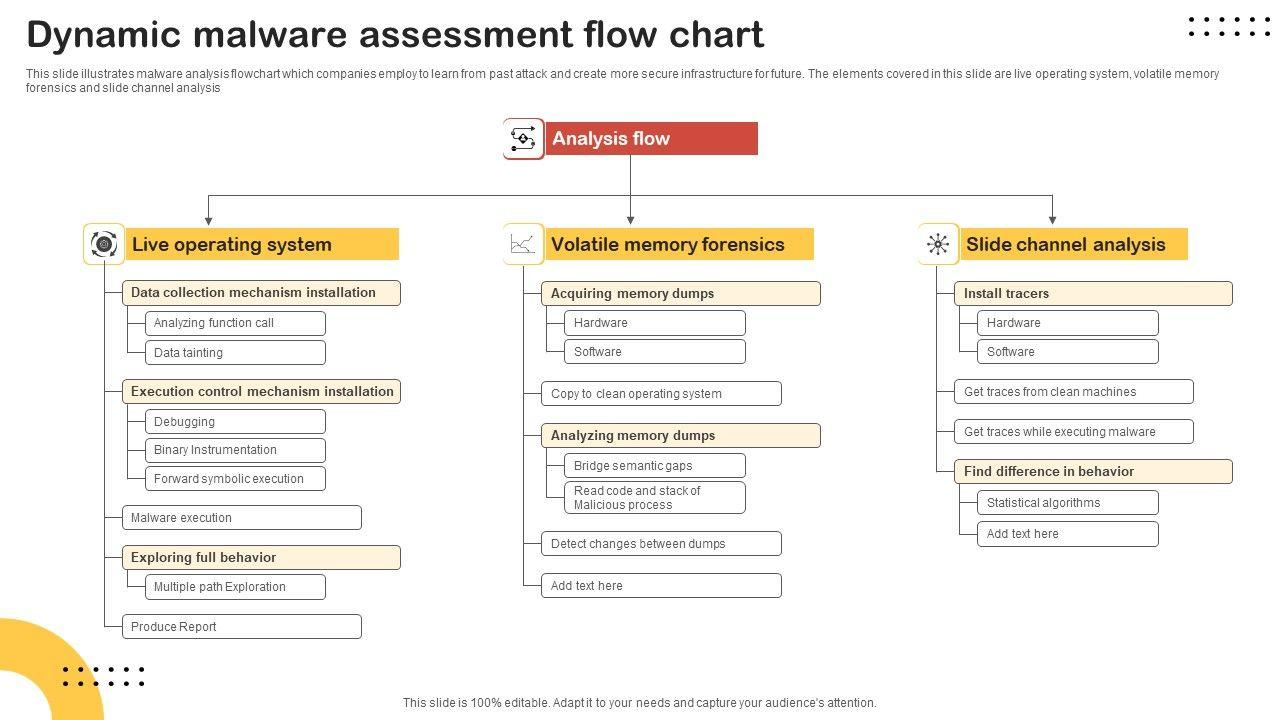 Dynamic malware assessment flow chart

This slide illustrates malware analysis flowchart which companies employ to learn from past attack and create more secure infrastructure for future. The elements covered in this slide are live operating system, volatile memory forensics and slide channel analysis

Analysis flow

Live operating system

Data collection mechanism installation

Analyzing function call

Data tainting

Execution control mechanism installation

Debugging

Binary Instrumentation

Forward symbolic execution

Malware execution

Exploring full behavior

Multiple path Exploration

Produce Report

Volatile memory forensics

Acquiring memory dumps

Hardware

Software

Copy to clean operating system

Analyzing memory dumps

Bridge semantic gaps

Read code and stack of Malicious process

Detect changes between dumps

Add text here

Slide channel analysis

Install tracers

Hardware

Software

Get traces from clean machines

Get traces while executing malware

Find difference in behavior

Statistical algorithms

Add text here

This slide is 100% editable. Adapt it to your needs and capture your audience's attention.