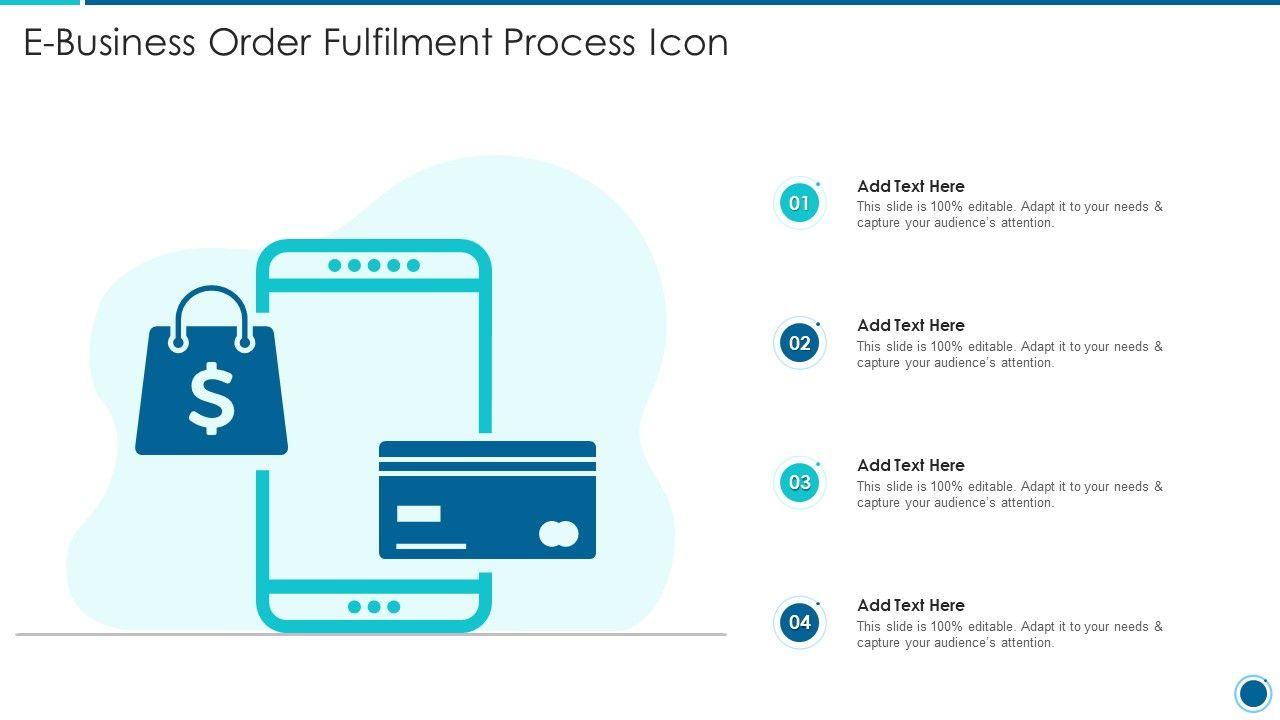 E-Business Order Fulfilment Process Icon

$

01
Add Text Here
This slide is 100% editable. Adapt it to your needs & capture your audience's attention.

02
Add Text Here
This slide is 100% editable. Adapt it to your needs & capture your audience's attention.

03
Add Text Here
This slide is 100% editable. Adapt it to your needs & capture your audience's attention.

04
Add Text Here
This slide is 100% editable. Adapt it to your needs & capture your audience's attention.