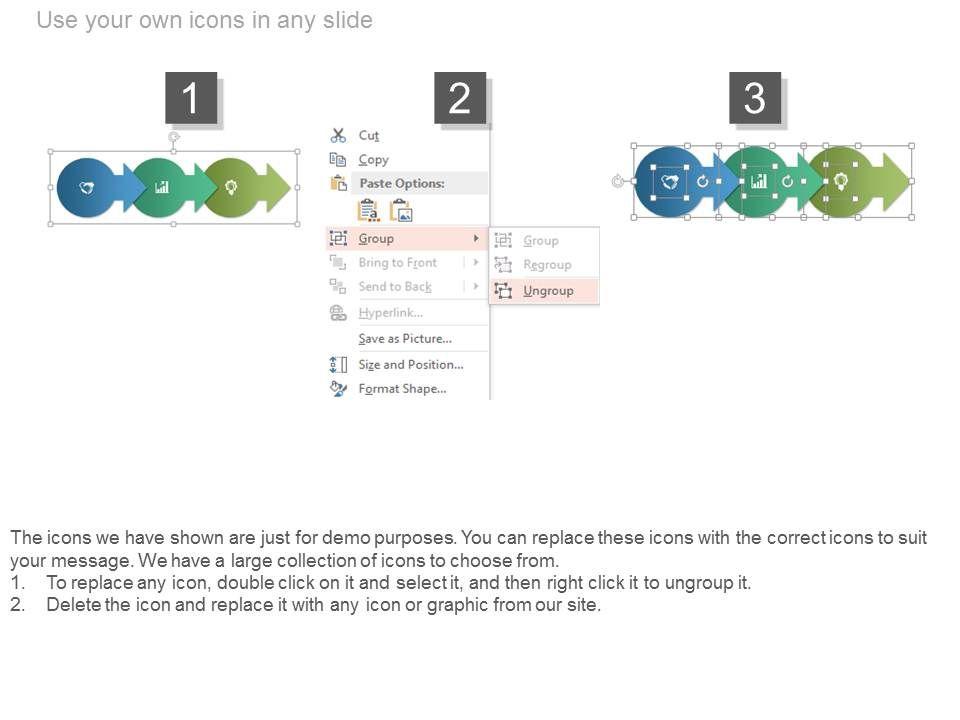 Use your own icons in any slide

1

2

Cut
Copy
Paste Options:
Group
Bring to Front
Send to Back
Hyperlink...
Save as Picture...
Size and Position...
Format Shape...

Group
Regroup
Ungroup

3

The icons we have shown are just for demo purposes. You can replace these icons with the correct icons to suit your message. We have a large collection of icons to choose from.
1. To replace any icon, double click on it and select it, and then right click it to ungroup it.
2. Delete the icon and replace it with any icon or graphic from our site.