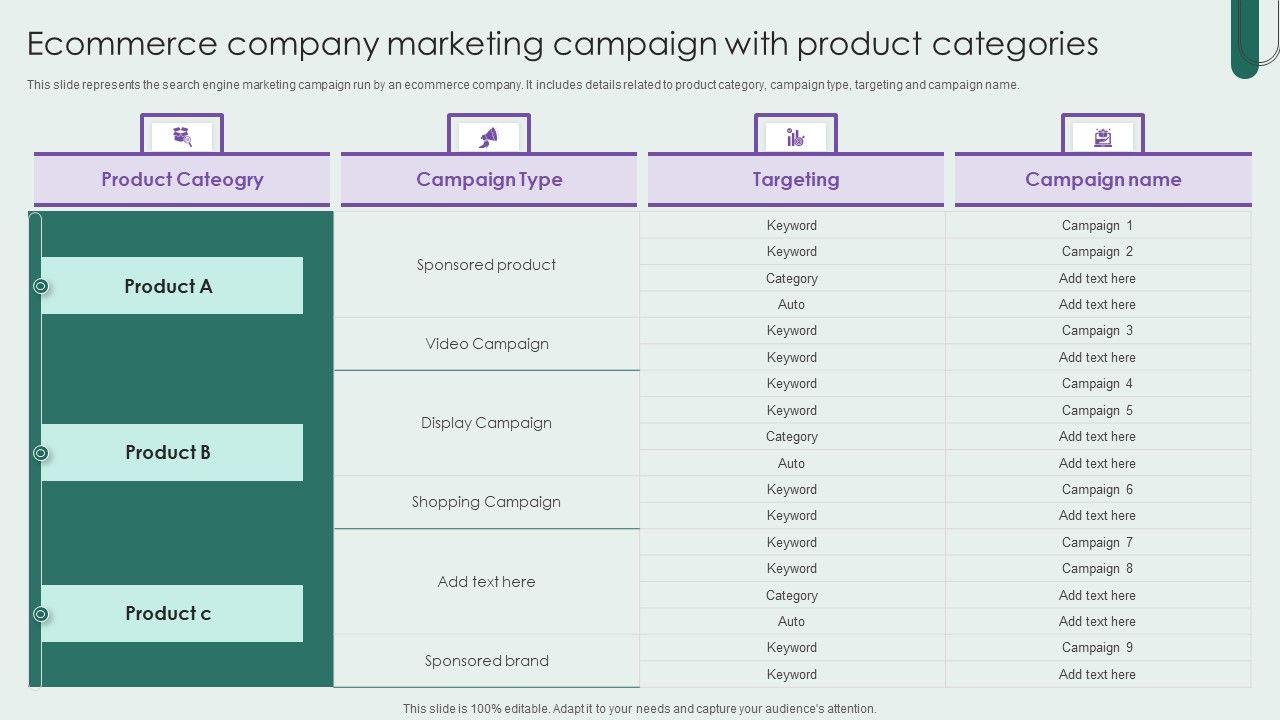 Ecommerce company marketing campaign with product categories

This slide represents the search engine marketing campaign run by an ecommerce company. It includes details related to product category, campaign type, targeting and campaign name.

| Product Cateogry | Campaign Type | Targeting | Campaign name |
|---|---|---|---|
| Product A | Sponsored product | Keyword | Campaign 1 |
| | | Keyword | Campaign 2 |
| | | Category | Add text here |
| | | Auto | Add text here |
| | Video Campaign | Keyword | Campaign 3 |
| | | Keyword | Add text here |
| Product B | Display Campaign | Keyword | Campaign 4 |
| | | Keyword | Campaign 5 |
| | | Category | Add text here |
| | | Auto | Add text here |
| | Shopping Campaign | Keyword | Campaign 6 |
| | | Keyword | Add text here |
| Product c | Add text here | Keyword | Campaign 7 |
| | | Keyword | Campaign 8 |
| | | Category | Add text here |
| | | Auto | Add text here |
| | Sponsored brand | Keyword | Campaign 9 |
| | | Keyword | Add text here |

This slide is 100% editable. Adapt it to your needs and capture your audience's attention.