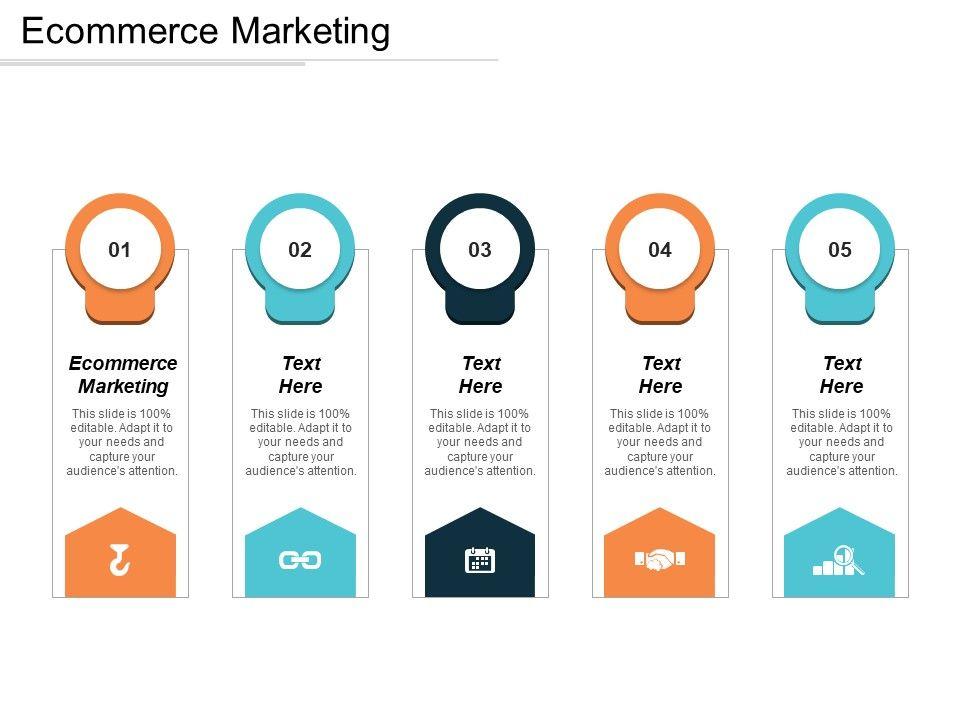 Ecommerce Marketing

01

Ecommerce Marketing

This slide is 100% editable. Adapt it to your needs and capture your audience's attention.

02

Text Here

This slide is 100% editable. Adapt it to your needs and capture your audience's attention.

03

Text Here

This slide is 100% editable. Adapt it to your needs and capture your audience's attention.

04

Text Here

This slide is 100% editable. Adapt it to your needs and capture your audience's attention.

05

Text Here

This slide is 100% editable. Adapt it to your needs and capture your audience's attention.