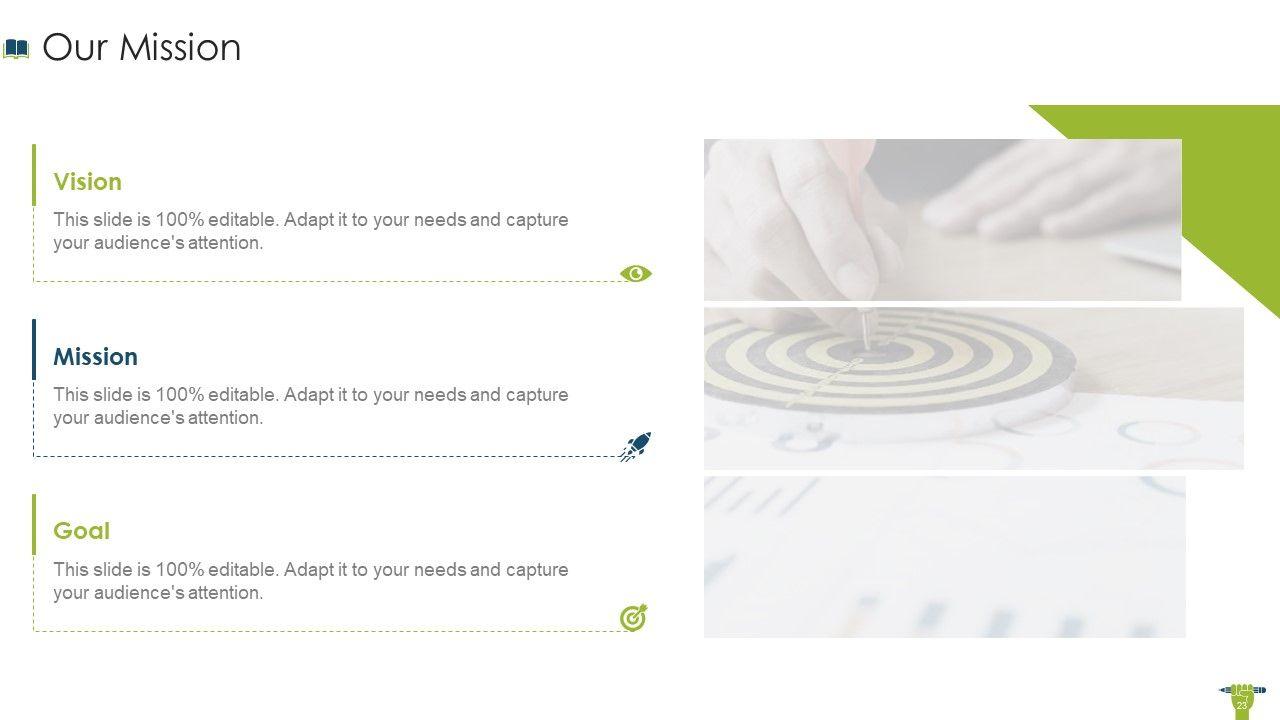 Our Mission

Vision

This slide is 100% editable. Adapt it to your needs and capture your audience's attention.

Mission

This slide is 100% editable. Adapt it to your needs and capture your audience's attention.

Goal

This slide is 100% editable. Adapt it to your needs and capture your audience's attention.

23