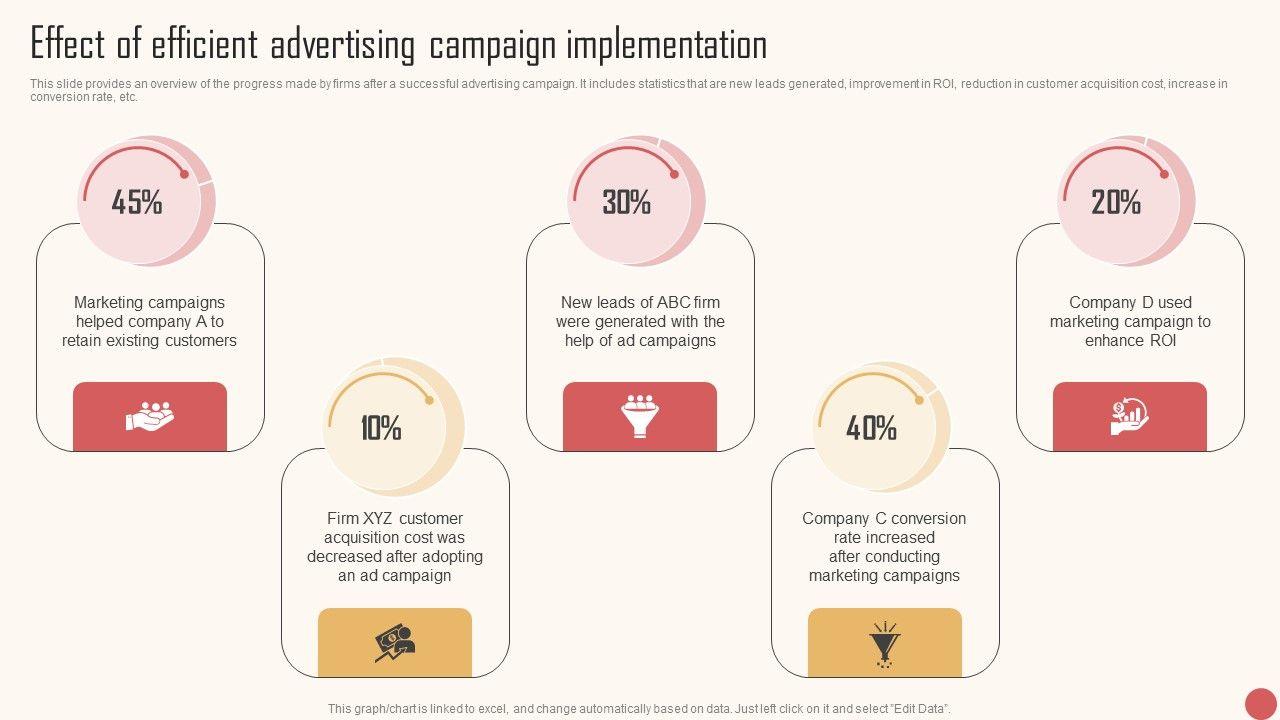 Effect of efficient advertising campaign implementation

This slide provides an overview of the progress made by firms after a successful advertising campaign. It includes statistics that are new leads generated, improvement in ROI, reduction in customer acquisition cost, increase in conversion rate, etc.

45%

Marketing campaigns helped company A to retain existing customers

10%

Firm XYZ customer acquisition cost was decreased after adopting an ad campaign

30%

New leads of ABC firm were generated with the help of ad campaigns

40%

Company C conversion rate increased after conducting marketing campaigns

20%

Company D used marketing campaign to enhance ROI

This graph/chart is linked to excel, and change automatically based on data. Just left click on it and select "Edit Data".