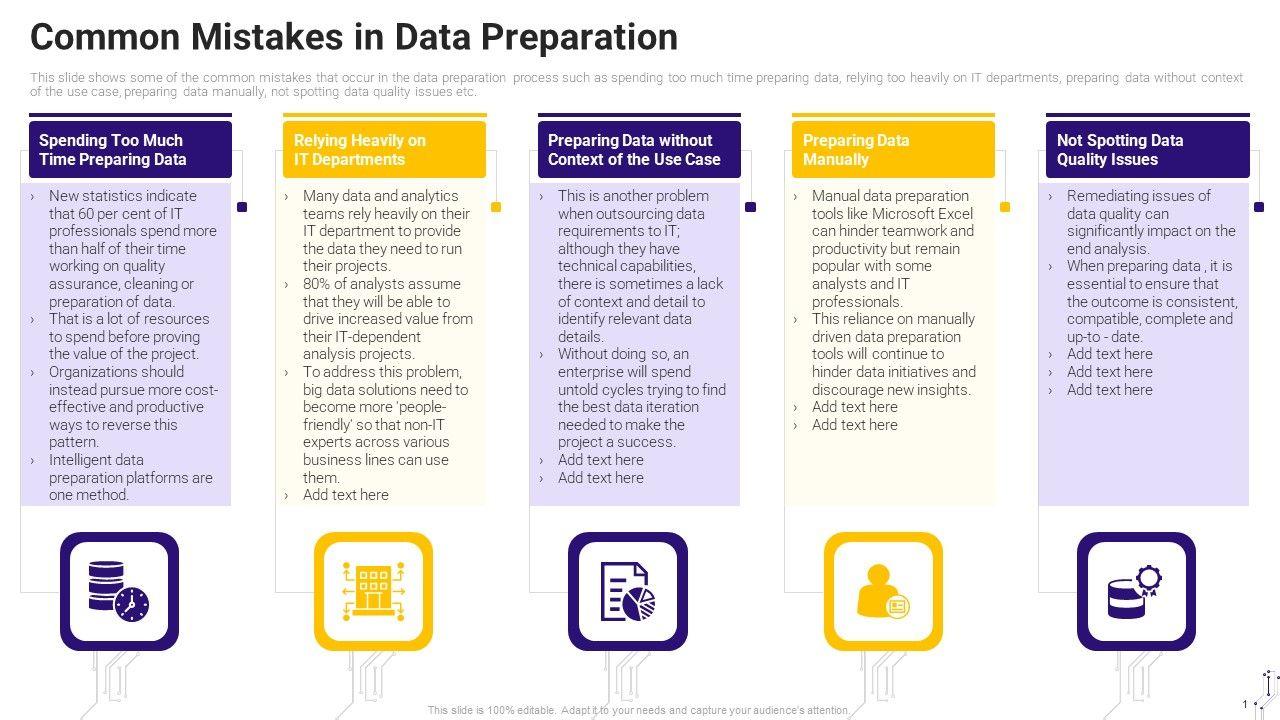 Common Mistakes in Data Preparation

This slide shows some of the common mistakes that occur in the data preparation process such as spending too much time preparing data, relying too heavily on IT departments, preparing data without context of the use case, preparing data manually, not spotting data quality issues etc.

Spending Too Much Time Preparing Data

› New statistics indicate that 60 per cent of IT professionals spend more than half of their time working on quality assurance, cleaning or preparation of data.
› That is a lot of resources to spend before proving the value of the project.
› Organizations should instead pursue more cost-effective and productive ways to reverse this pattern.
› Intelligent data preparation platforms are one method.

Relying Heavily on IT Departments

› Many data and analytics teams rely heavily on their IT department to provide the data they need to run their projects.
› 80% of analysts assume that they will be able to drive increased value from their IT-dependent analysis projects.
› To address this problem, big data solutions need to become more 'people-friendly' so that non-IT experts across various business lines can use them.
› Add text here

Preparing Data without Context of the Use Case

› This is another problem when outsourcing data requirements to IT; although they have technical capabilities, there is sometimes a lack of context and detail to identify relevant data details.
› Without doing so, an enterprise will spend untold cycles trying to find the best data iteration needed to make the project a success.
› Add text here
› Add text here

Preparing Data Manually

› Manual data preparation tools like Microsoft Excel can hinder teamwork and productivity but remain popular with some analysts and IT professionals.
› This reliance on manually driven data preparation tools will continue to hinder data initiatives and discourage new insights.
› Add text here
› Add text here

Not Spotting Data Quality Issues

› Remediating issues of data quality can significantly impact on the end analysis.
› When preparing data , it is essential to ensure that the outcome is consistent, compatible, complete and up-to - date.
› Add text here
› Add text here
› Add text here

This slide is 100% editable. Adapt it to your needs and capture your audience's attention.

1