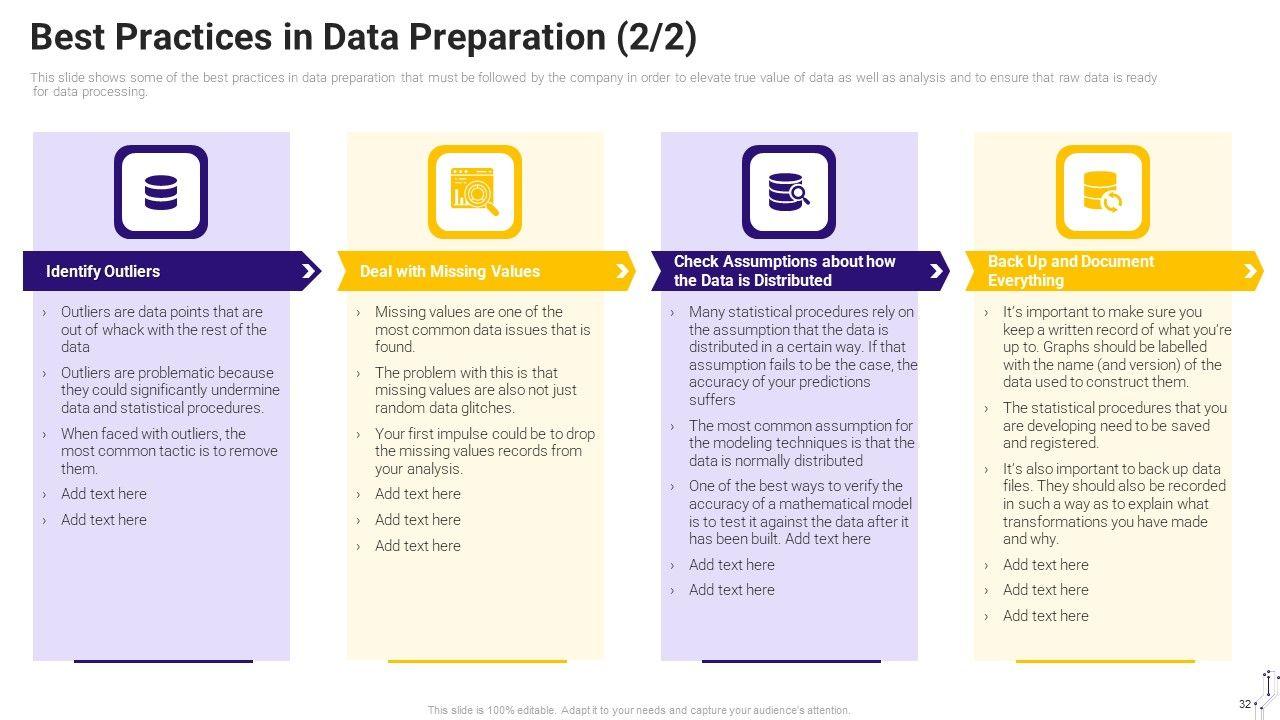 Best Practices in Data Preparation (2/2)

This slide shows some of the best practices in data preparation that must be followed by the company in order to elevate true value of data as well as analysis and to ensure that raw data is ready for data processing.

Identify Outliers

› Outliers are data points that are out of whack with the rest of the data
› Outliers are problematic because they could significantly undermine data and statistical procedures.
› When faced with outliers, the most common tactic is to remove them.
› Add text here
› Add text here

Deal with Missing Values

› Missing values are one of the most common data issues that is found.
› The problem with this is that missing values are also not just random data glitches.
› Your first impulse could be to drop the missing values records from your analysis.
› Add text here
› Add text here
› Add text here

Check Assumptions about how the Data is Distributed

› Many statistical procedures rely on the assumption that the data is distributed in a certain way. If that assumption fails to be the case, the accuracy of your predictions suffers
› The most common assumption for the modeling techniques is that the data is normally distributed
› One of the best ways to verify the accuracy of a mathematical model is to test it against the data after it has been built. Add text here
› Add text here
› Add text here

Back Up and Document Everything

› It's important to make sure you keep a written record of what you're up to. Graphs should be labelled with the name (and version) of the data used to construct them.
› The statistical procedures that you are developing need to be saved and registered.
› It's also important to back up data files. They should also be recorded in such a way as to explain what transformations you have made and why.
› Add text here
› Add text here
› Add text here

This slide is 100% editable. Adapt it to your needs and capture your audience's attention.

32