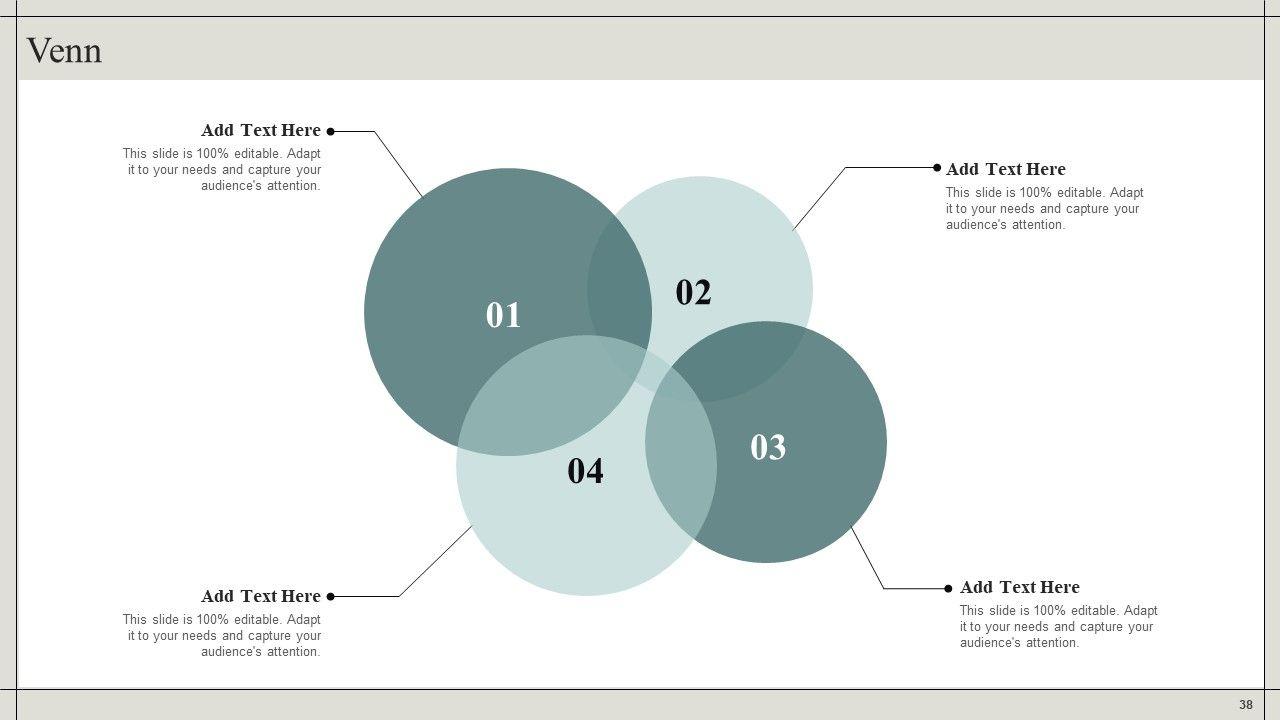 Venn

Add Text Here
This slide is 100% editable. Adapt it to your needs and capture your audience's attention.

Add Text Here
This slide is 100% editable. Adapt it to your needs and capture your audience's attention.

01

02

03

04

Add Text Here
This slide is 100% editable. Adapt it to your needs and capture your audience's attention.

Add Text Here
This slide is 100% editable. Adapt it to your needs and capture your audience's attention.

38