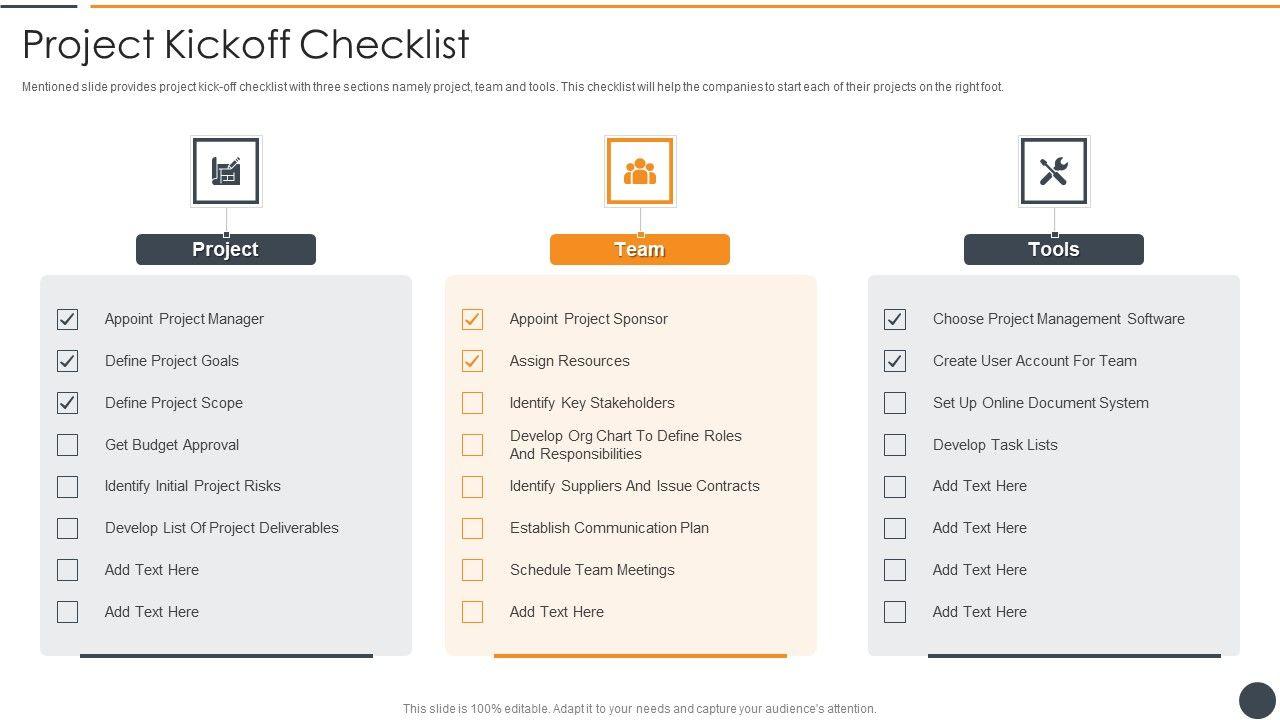 Project Kickoff Checklist

Mentioned slide provides project kick-off checklist with three sections namely project, team and tools. This checklist will help the companies to start each of their projects on the right foot.

Project

Appoint Project Manager
Define Project Goals
Define Project Scope
Get Budget Approval
Identify Initial Project Risks
Develop List Of Project Deliverables
Add Text Here
Add Text Here

Team

Appoint Project Sponsor
Assign Resources
Identify Key Stakeholders
Develop Org Chart To Define Roles And Responsibilities
Identify Suppliers And Issue Contracts
Establish Communication Plan
Schedule Team Meetings
Add Text Here

Tools

Choose Project Management Software
Create User Account For Team
Set Up Online Document System
Develop Task Lists
Add Text Here
Add Text Here
Add Text Here
Add Text Here

This slide is 100% editable. Adapt it to your needs and capture your audience's attention.